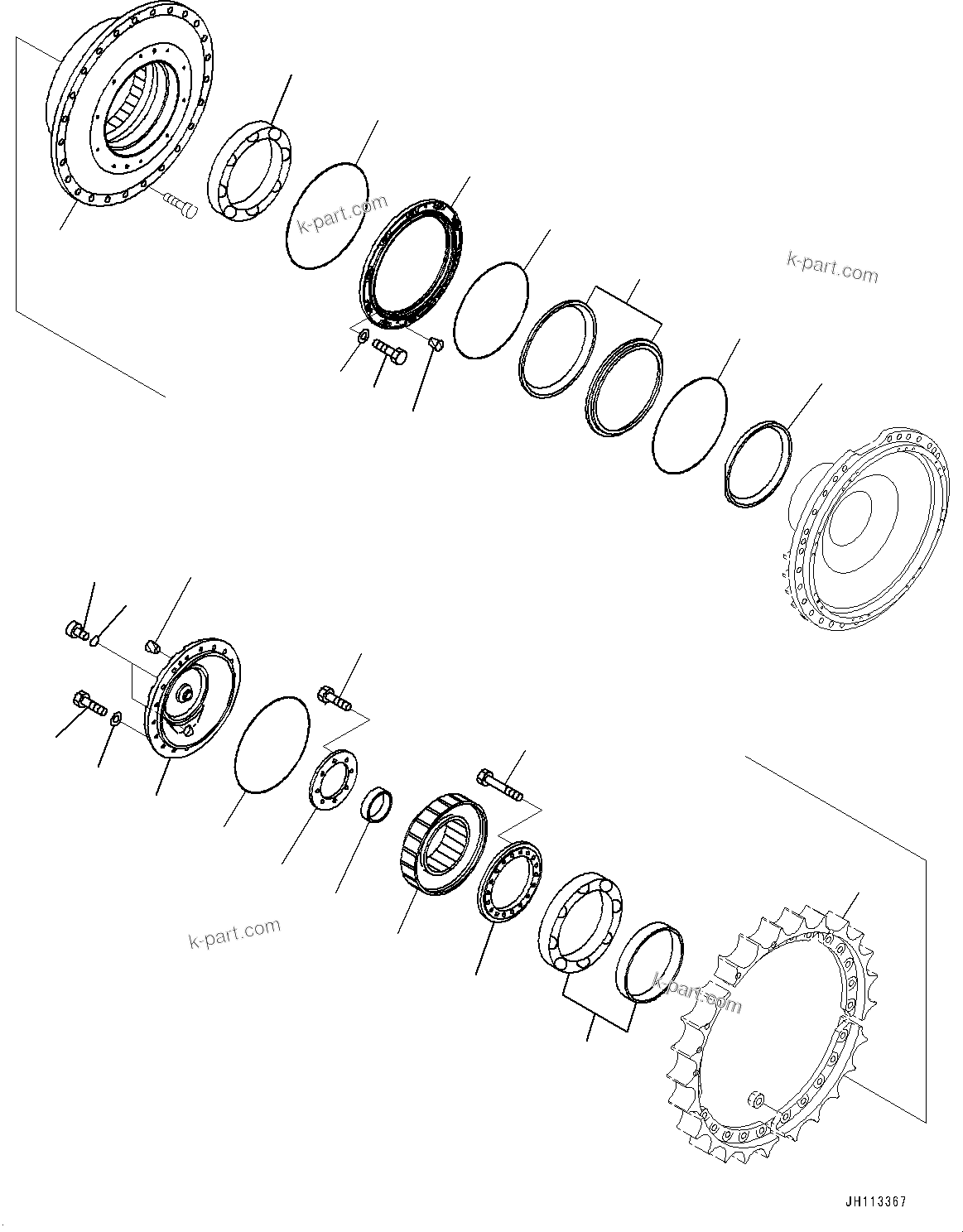 k-part.com

k-part.com

k-part.com

k-part.com

JH113367