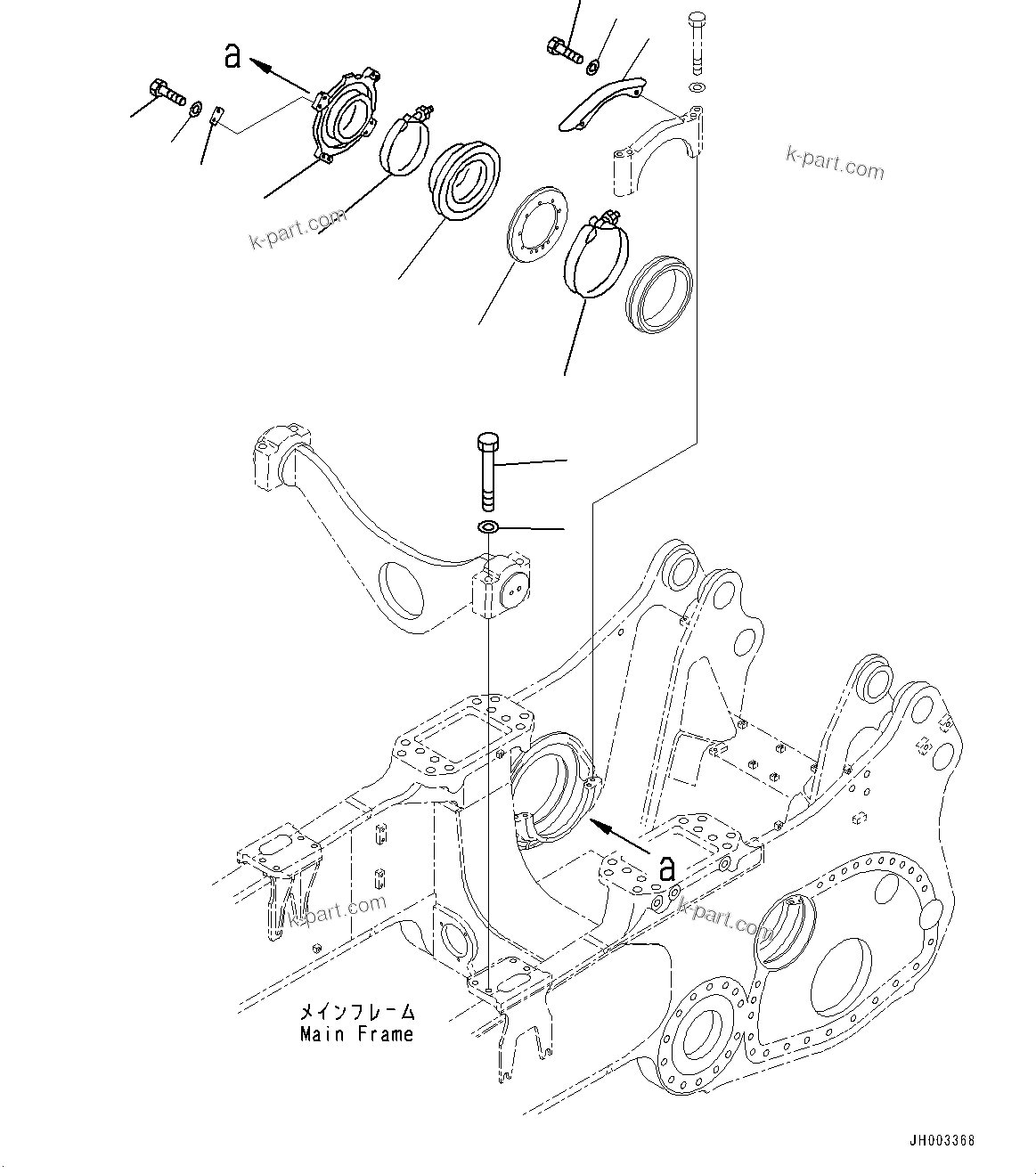 a

k-part.com

k-part.com

a

k-part.com

k-part.com

メインフレーム
Main Frame

JH003368