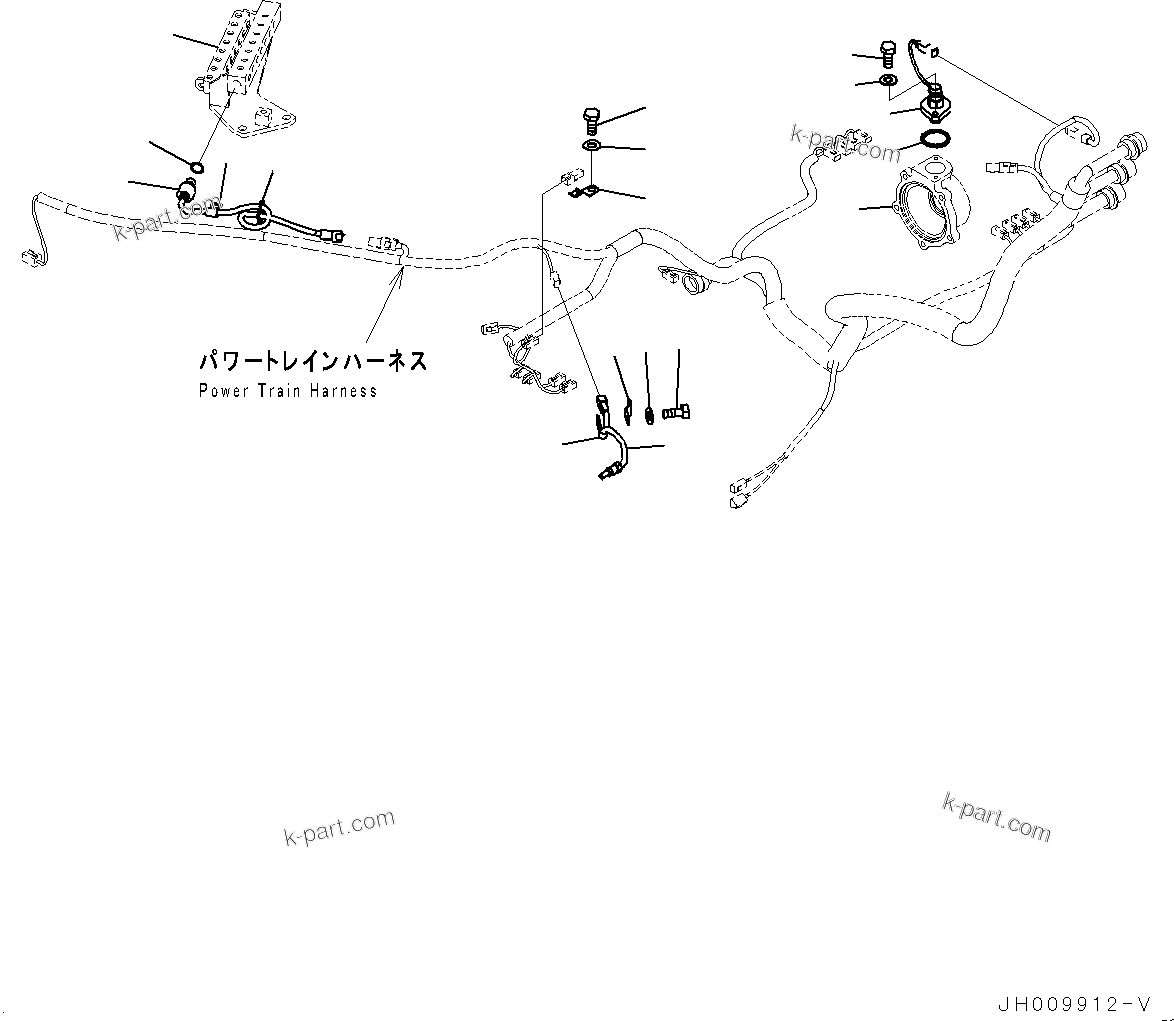 k-part.com

k-part.com

パワートレインハーネス
Power Train Harness

k-part.com

k-part.com

JH009912-V