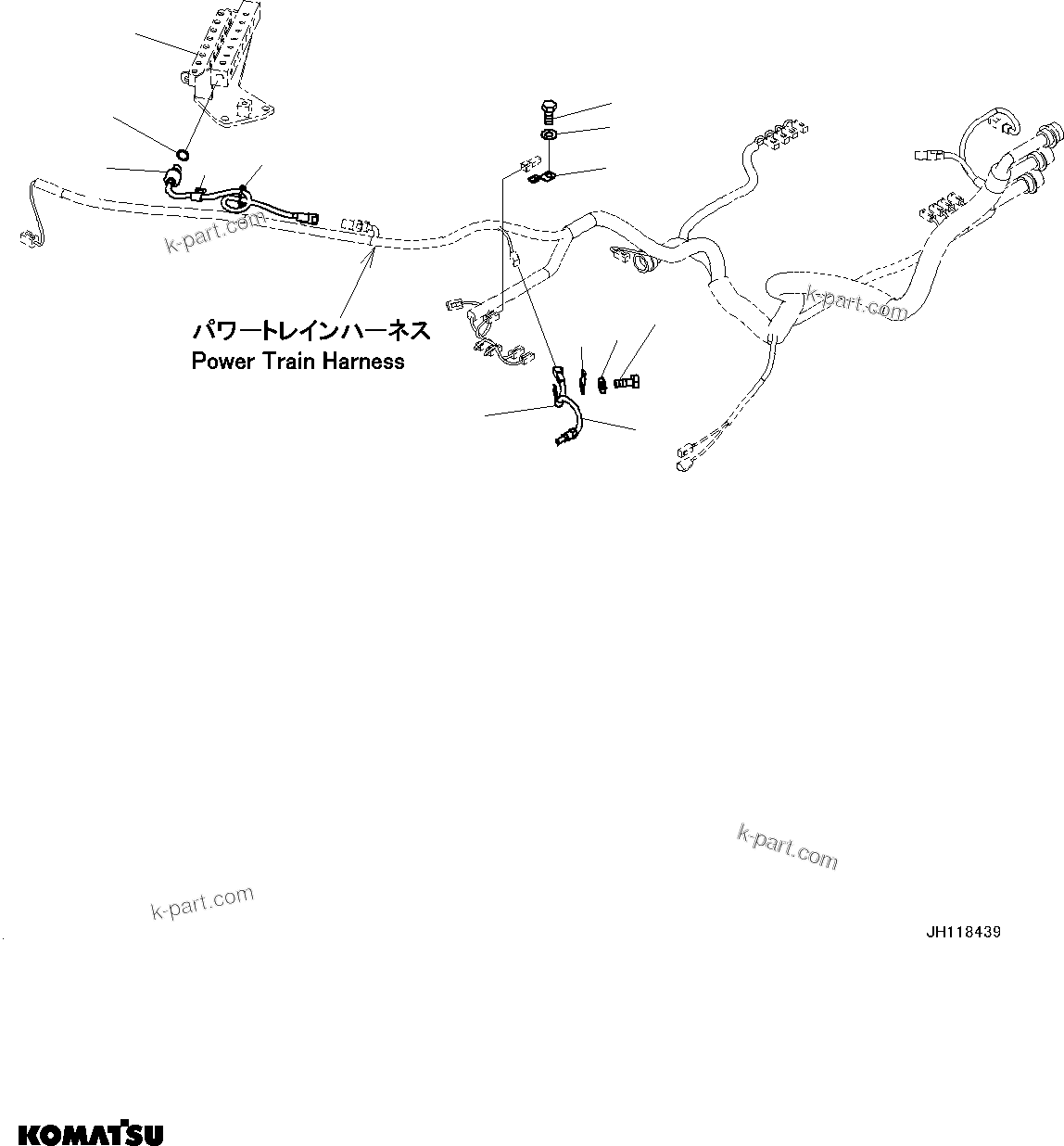 k-part.com

k-part.com

パワートレインハーネス
Power Train Harness

k-part.com

k-part.com

JH118439

KOMATSU