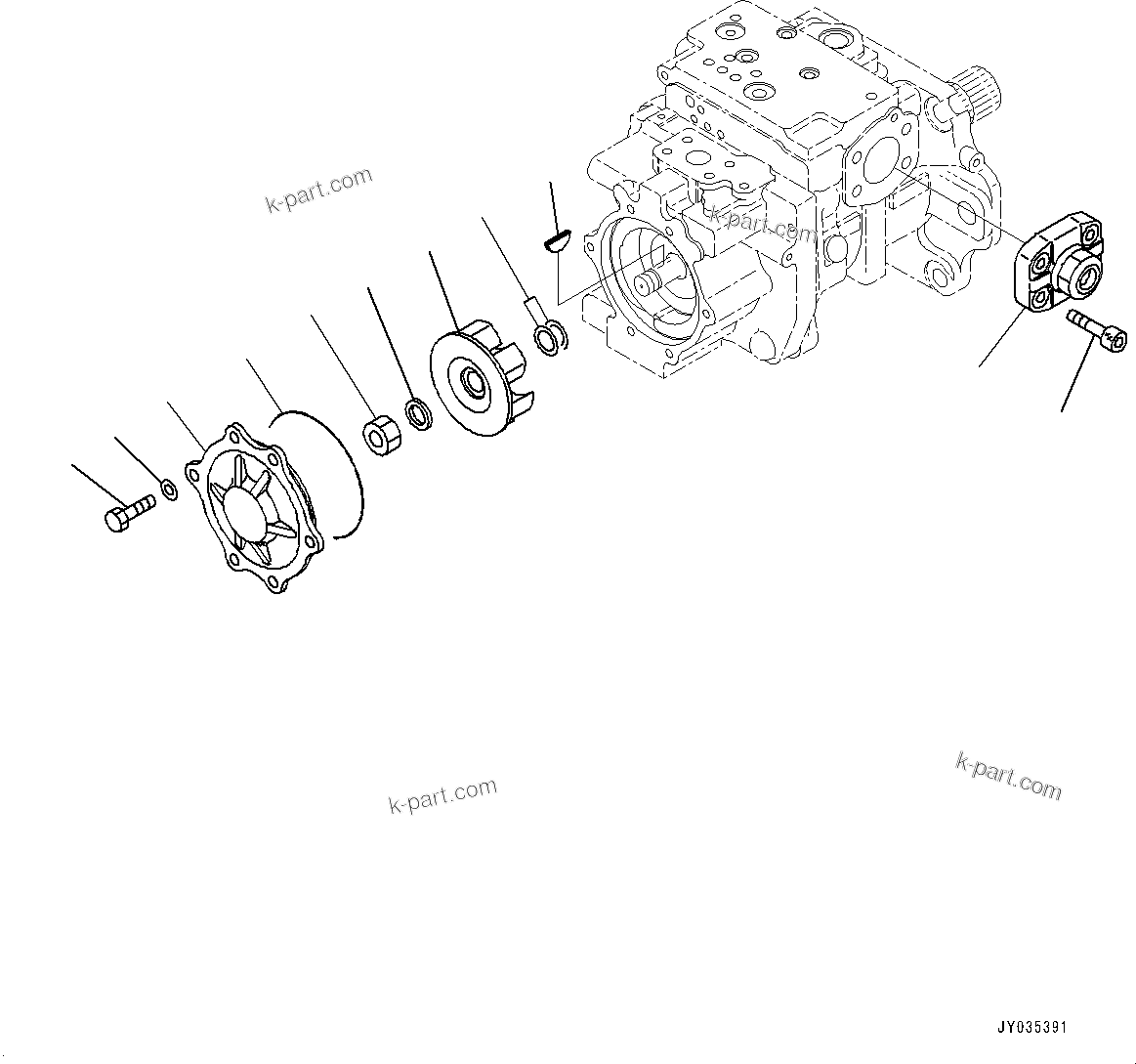 k-part.com

k-part.com

k-part.com

k-part.com

JY035391