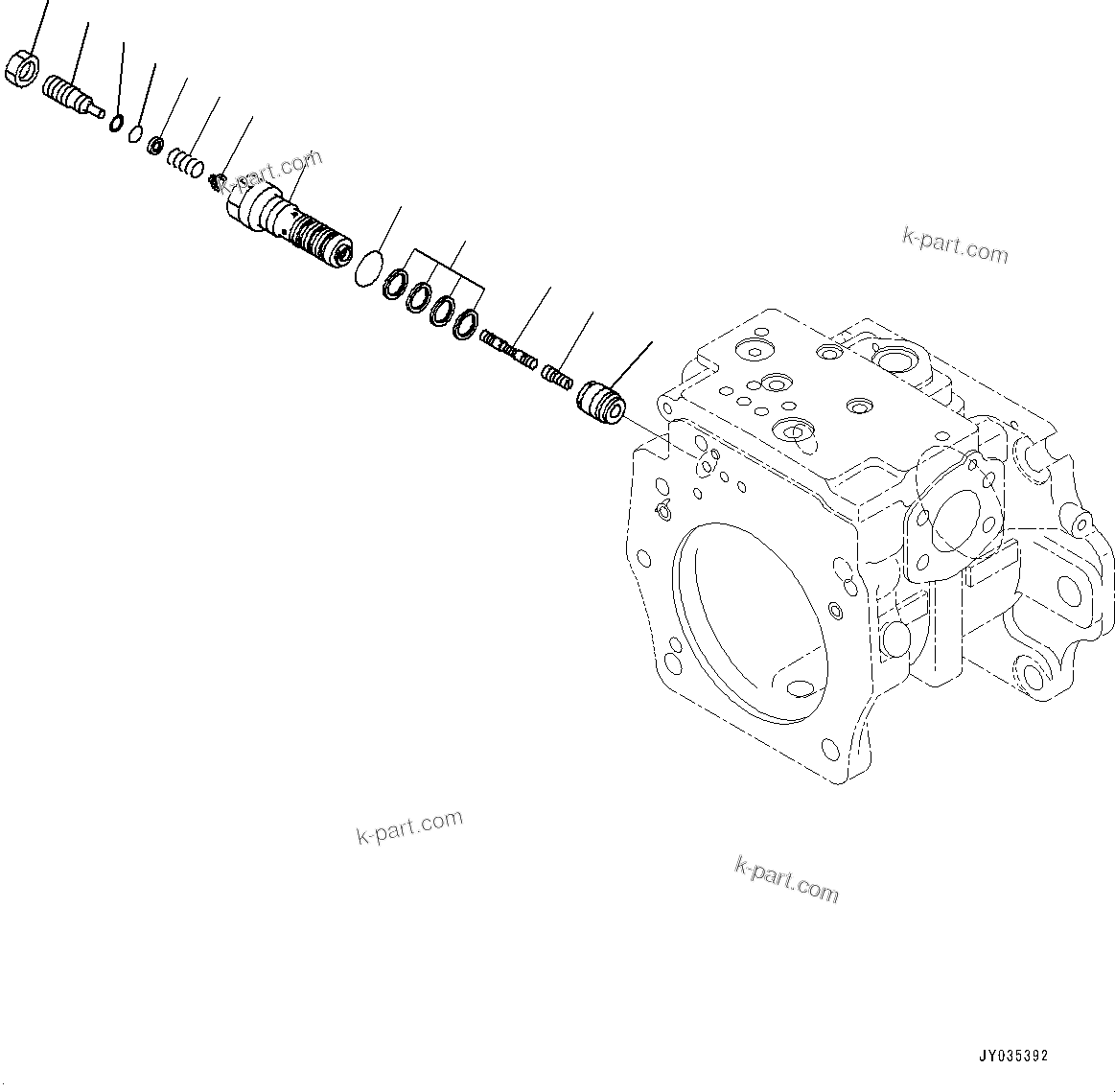 k-part.com

k-part.com

k-part.com

k-part.com

JY035392