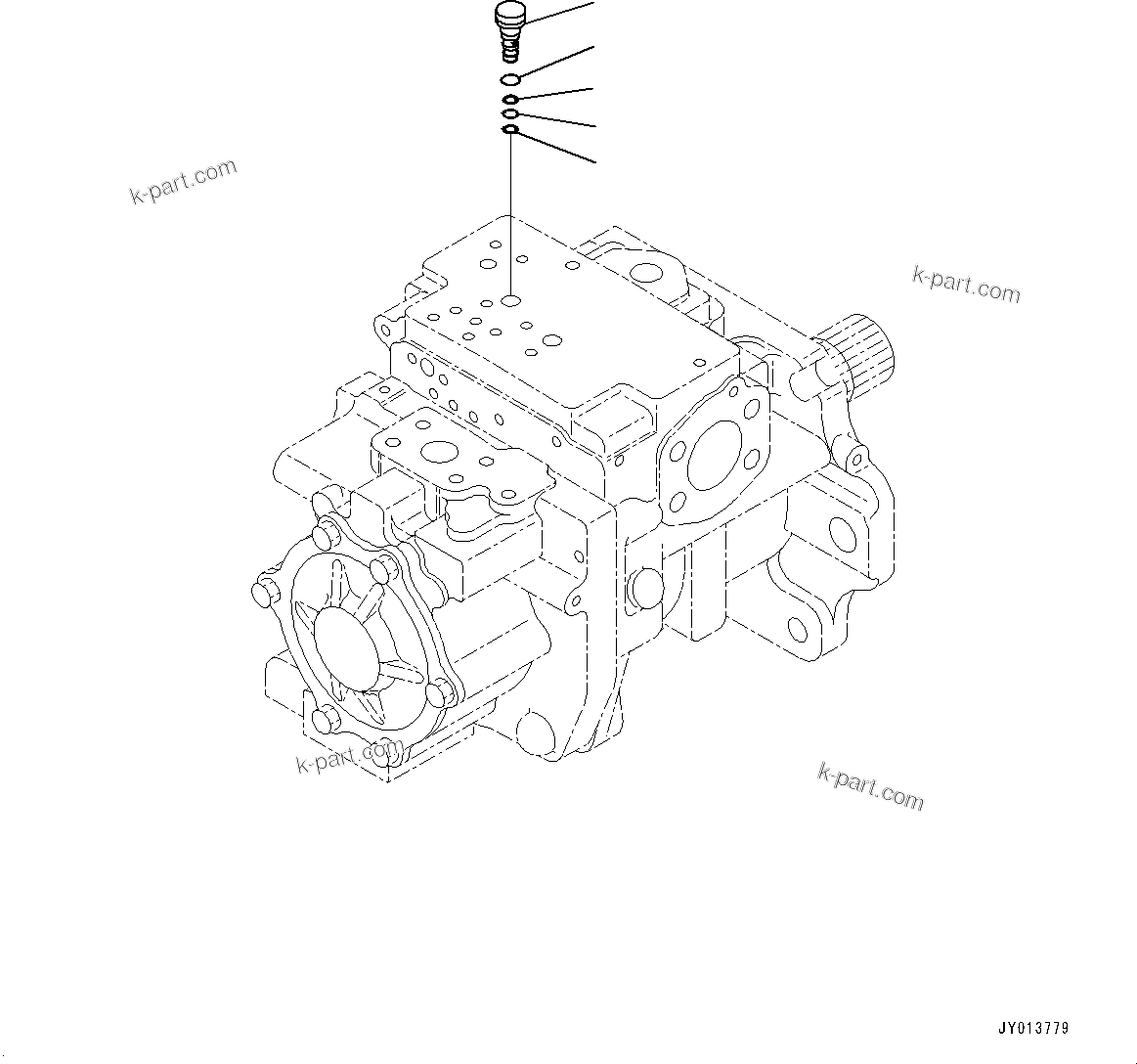 k-part.com

k-part.com

k-part.com

k-part.com

JY013779