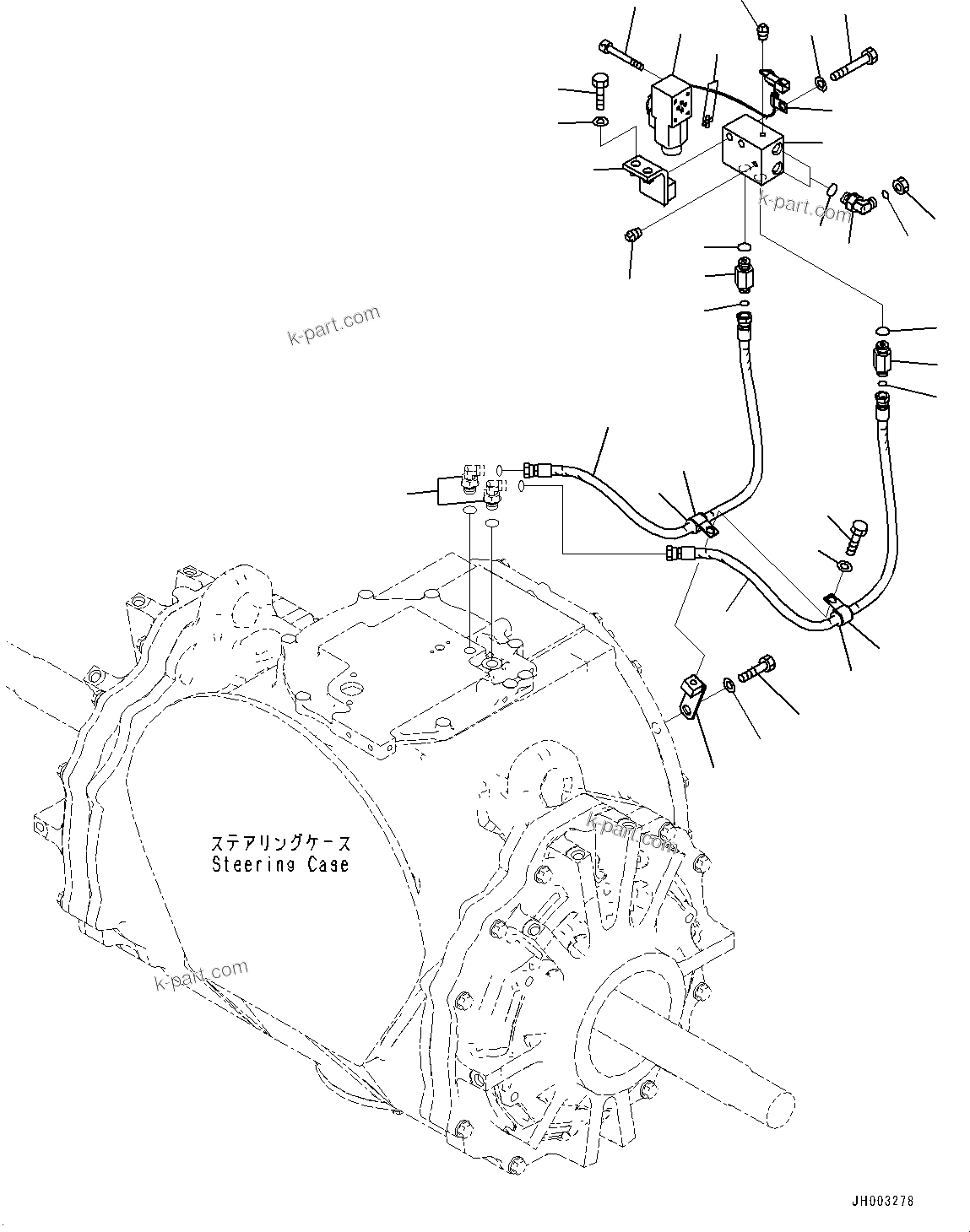 k-part.com

k-part.com

ステアリングケース
Steering Case

k-part.com

k-part.com

JH003278