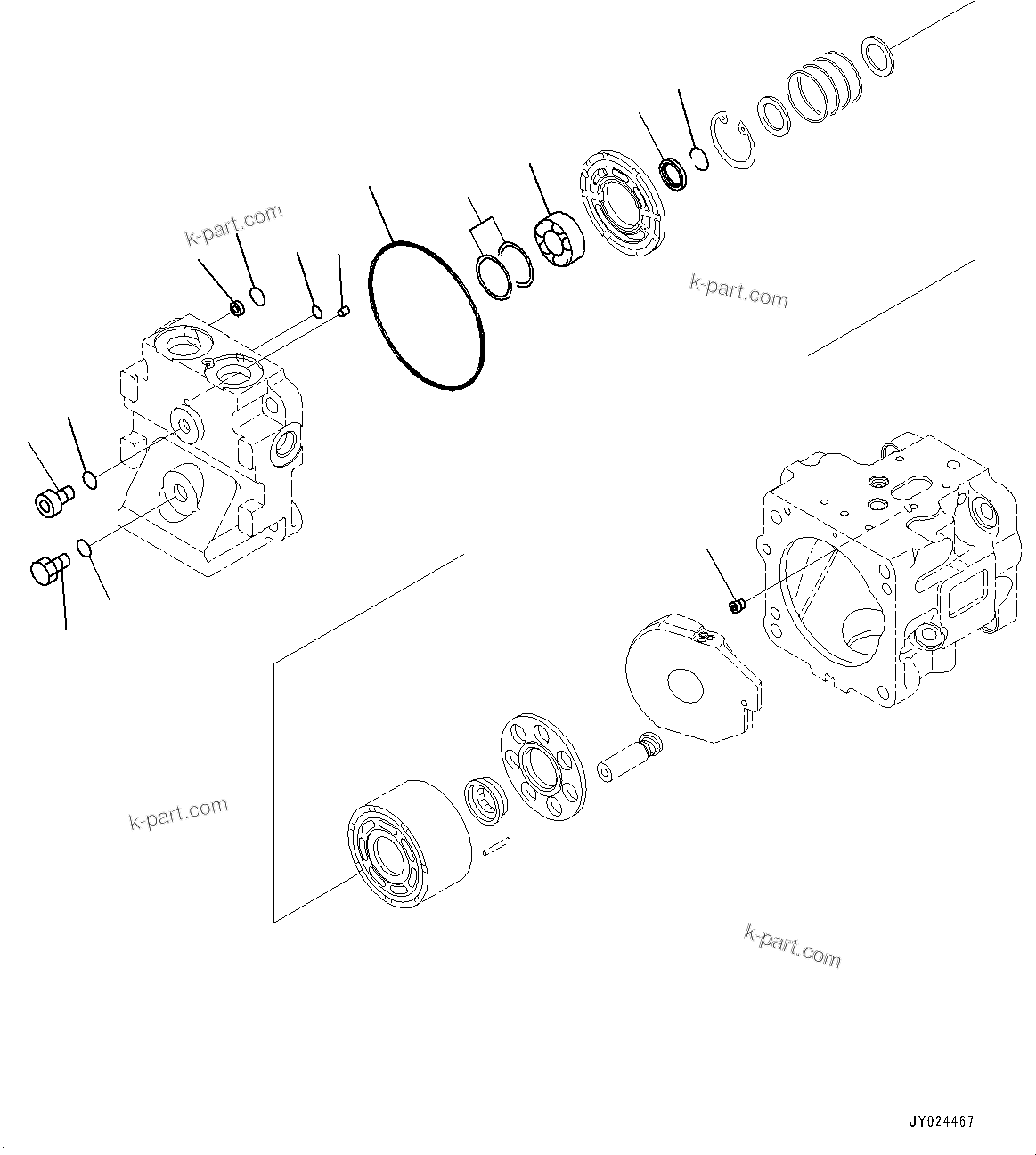 k-part.com

k-part.com

k-part.com

k-part.com

JY024467