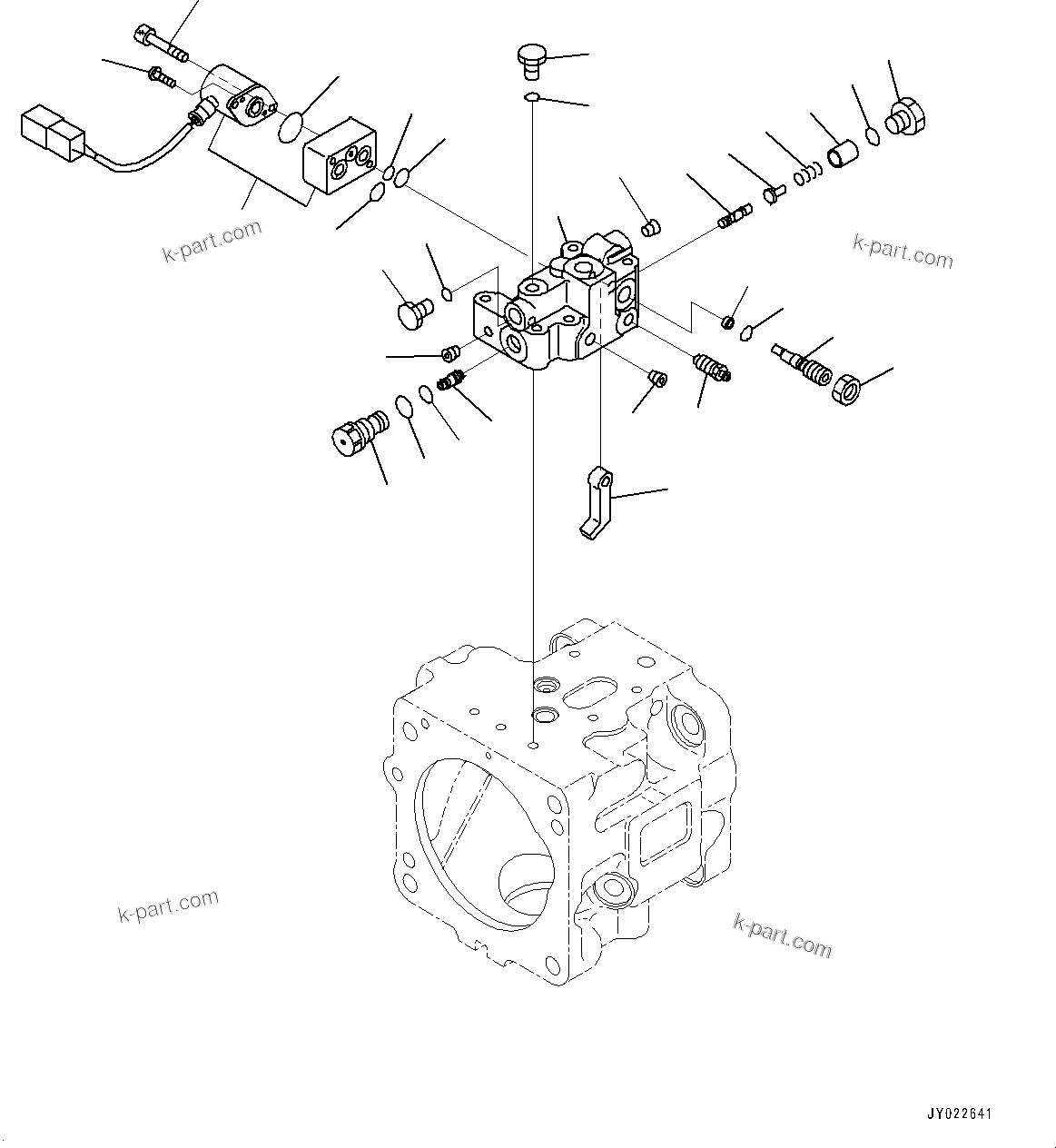 k-part.com

k-part.com

k-part.com

k-part.com

JY022641