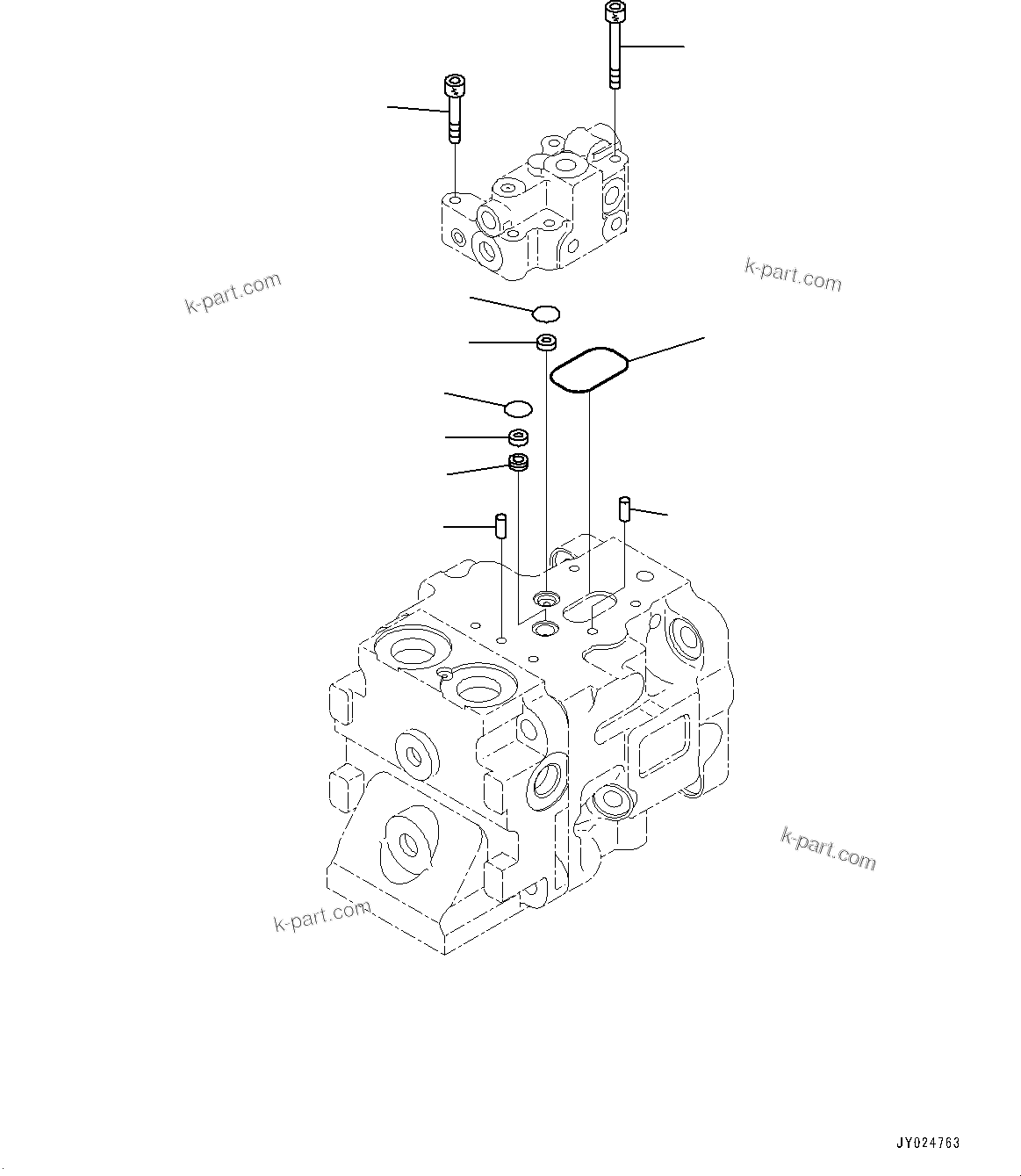 k-part.com

k-part.com

k-part.com

k-part.com

JY024763