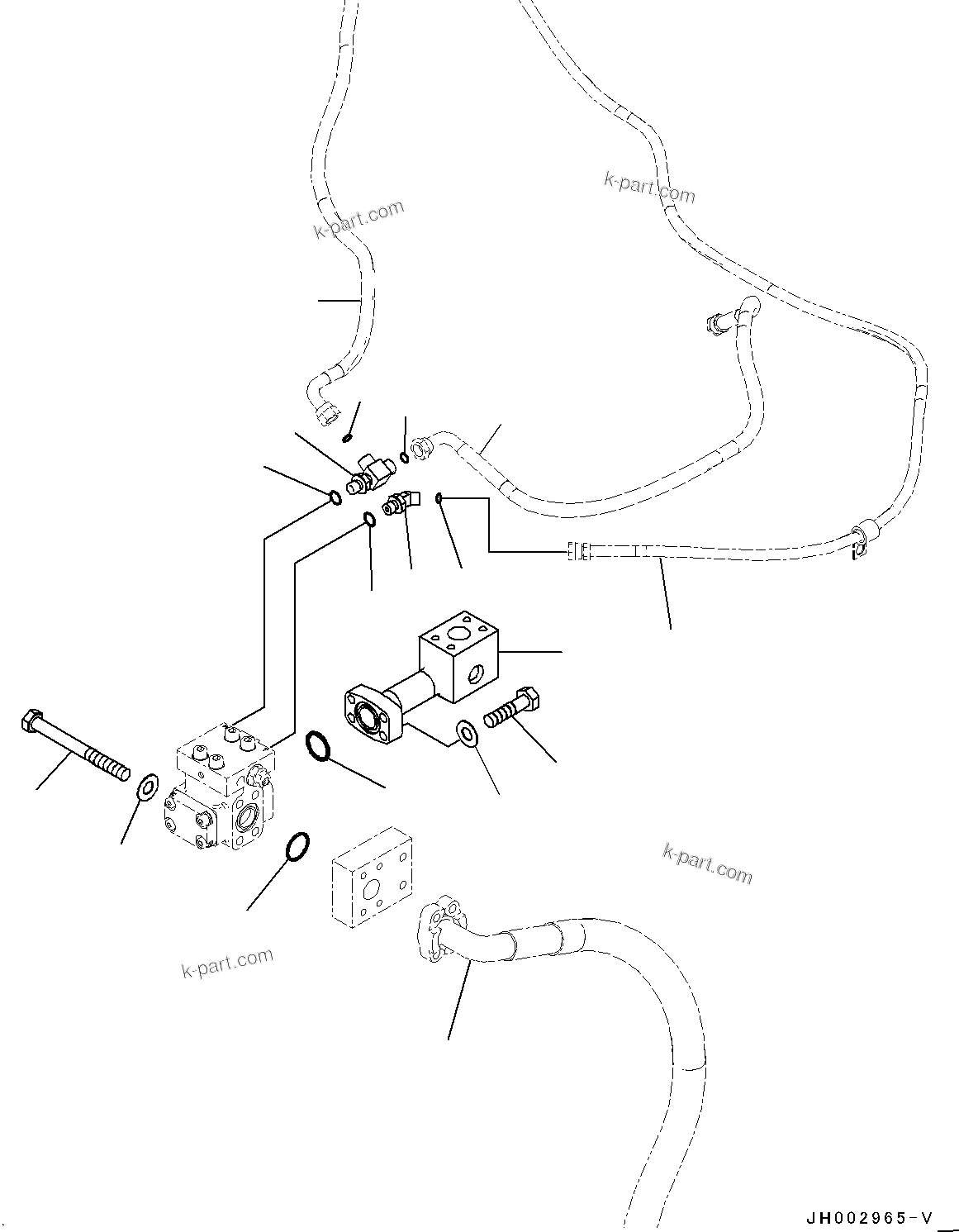 k-part.com

k-part.com

k-part.com

k-part.com

JH002965-V