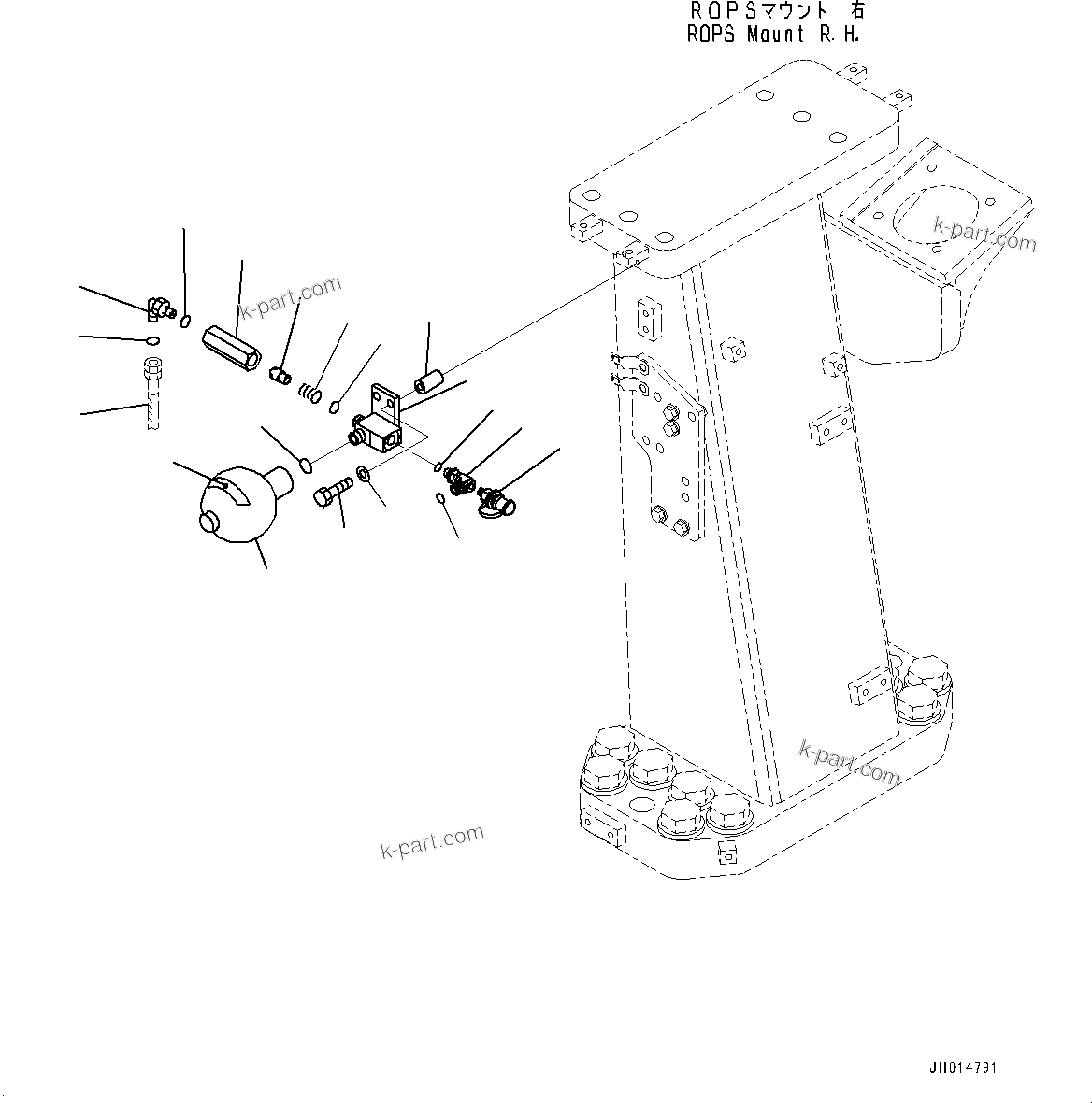 ROPSマウント 右
ROPS Mount R.H.

k-part.com

k-part.com

k-part.com

k-part.com

JH014791