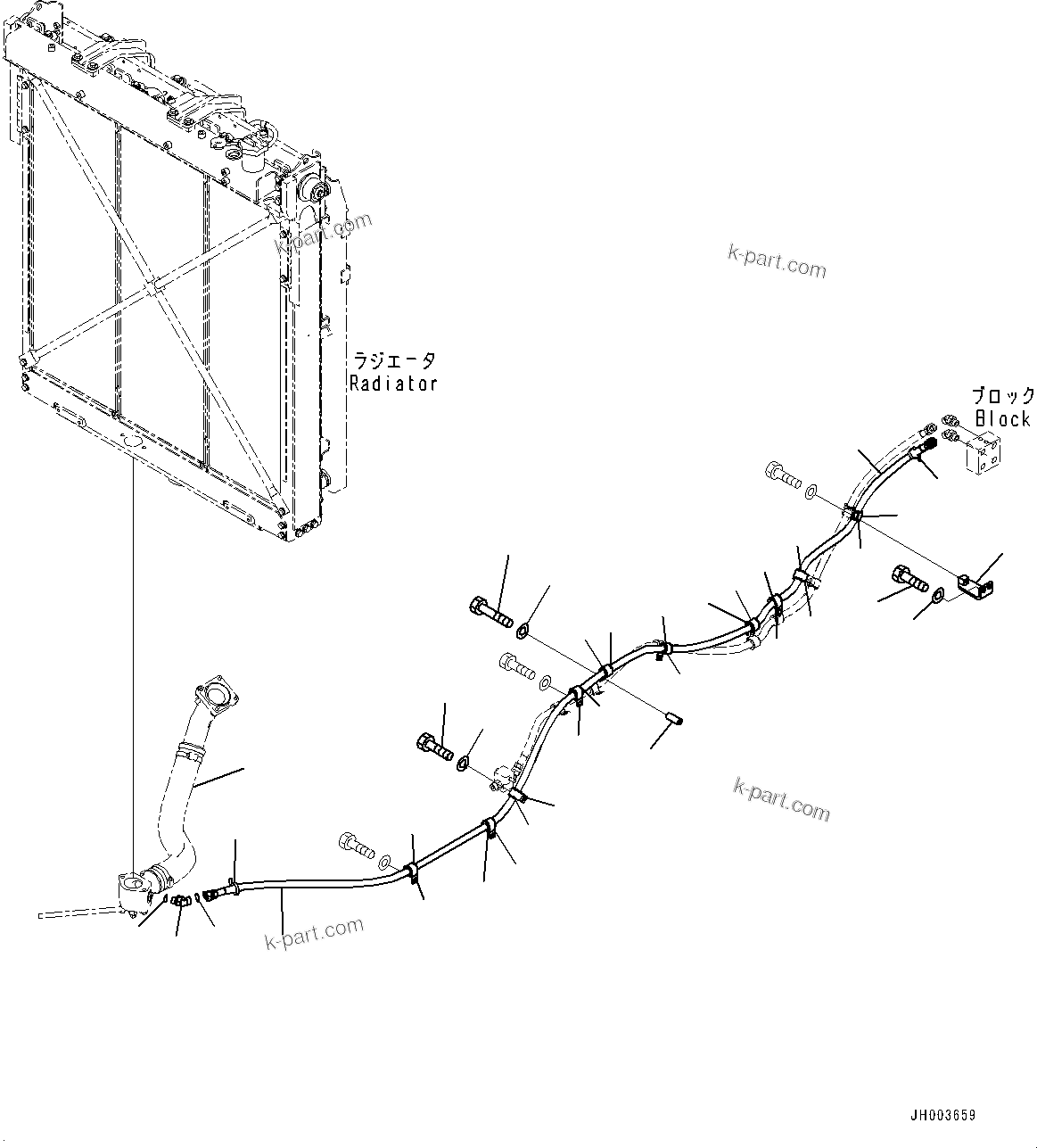 k-part.com

k-part.com

ラジエータ
Radiator

ブロック
Block

k-part.com

k-part.com

JH003659