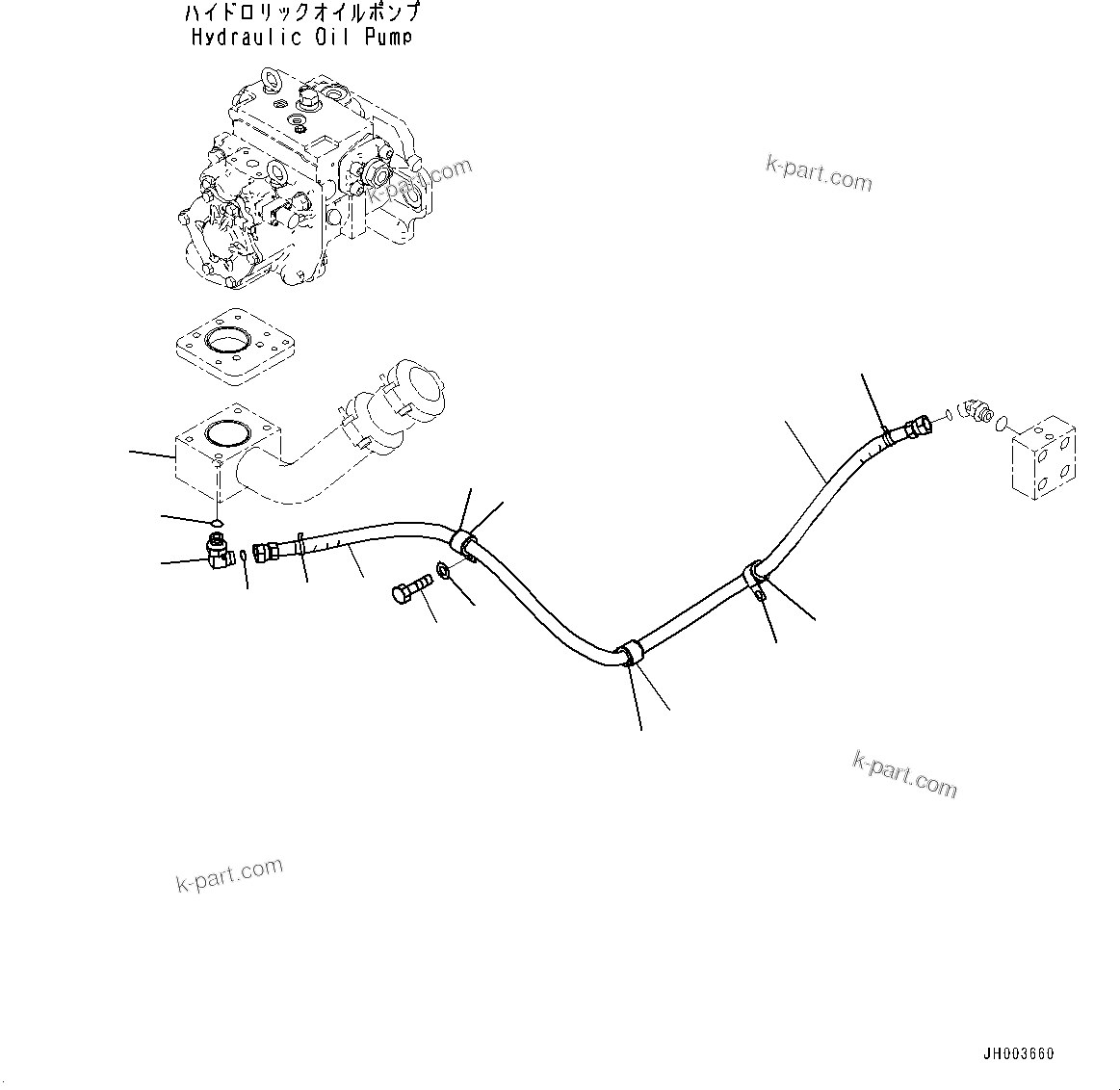 ハイドロリックオイルポンプ
Hydraulic Oil Pump

k-part.com

k-part.com

k-part.com

k-part.com

JH003660