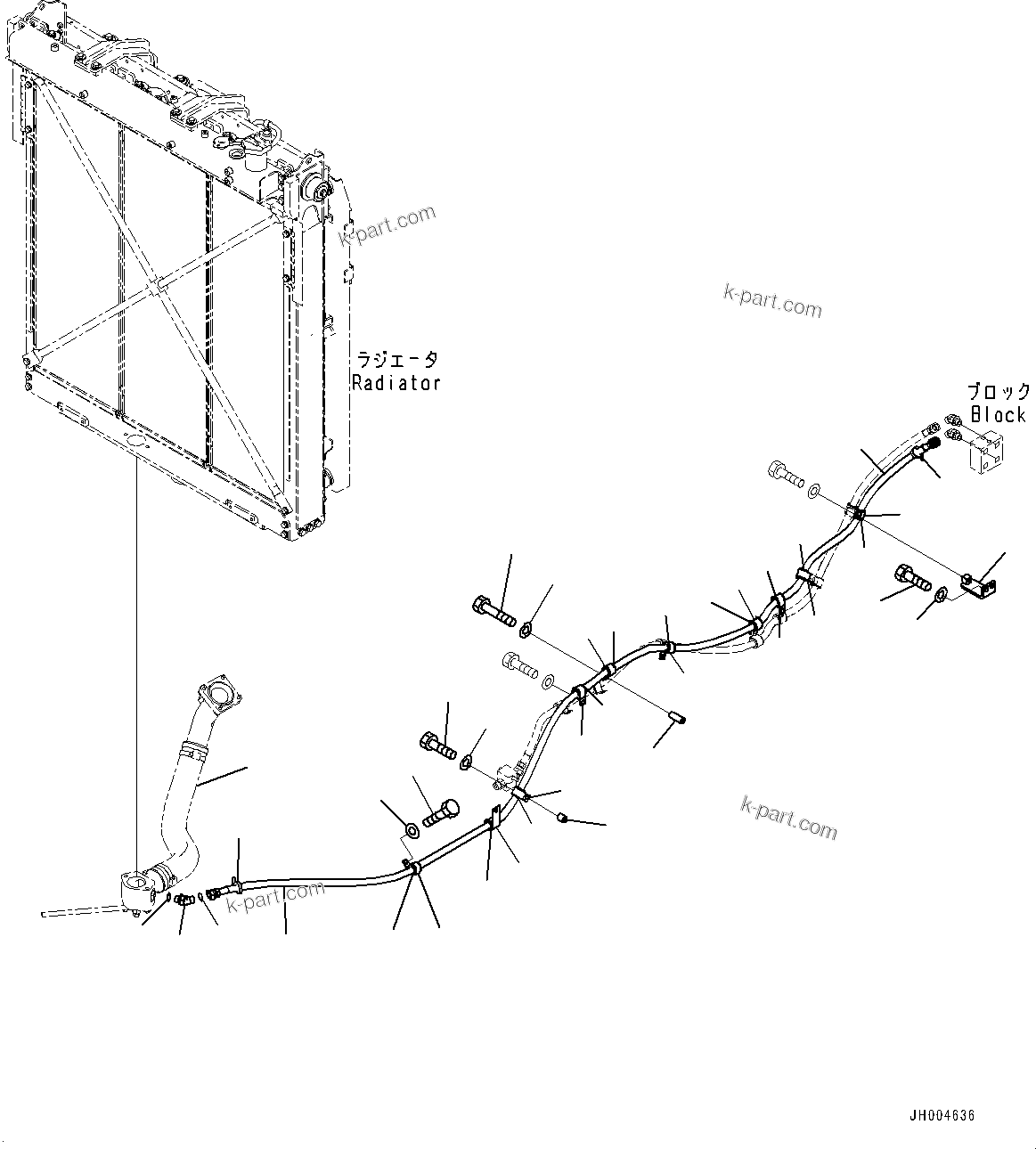 k-part.com

k-part.com

ラジエータ
Radiator

ブロック
Block

k-part.com

k-part.com

JH004636