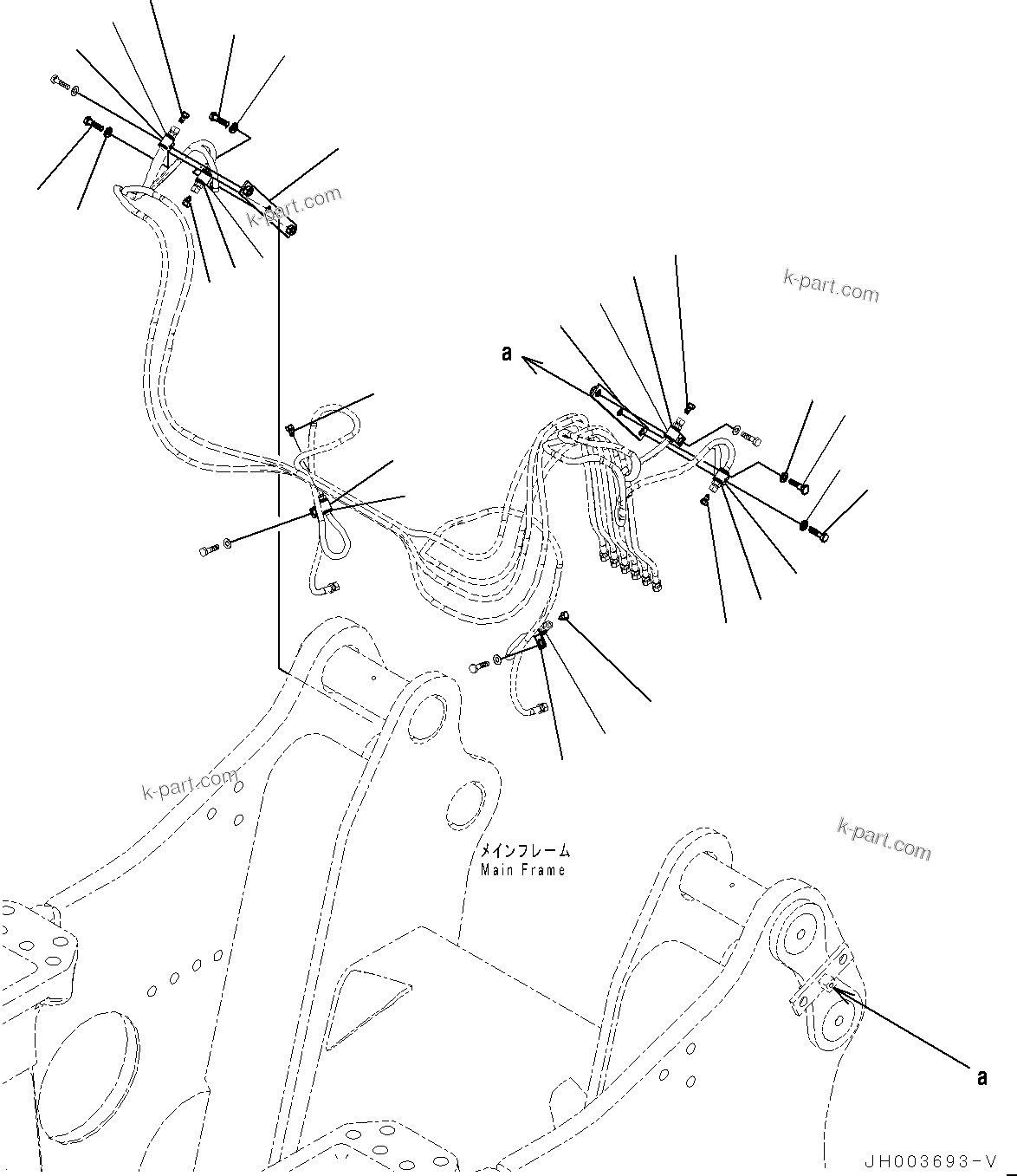 k-part.com

k-part.com

a

k-part.com

メインフレーム
Main Frame

k-part.com

a

JH003693-V