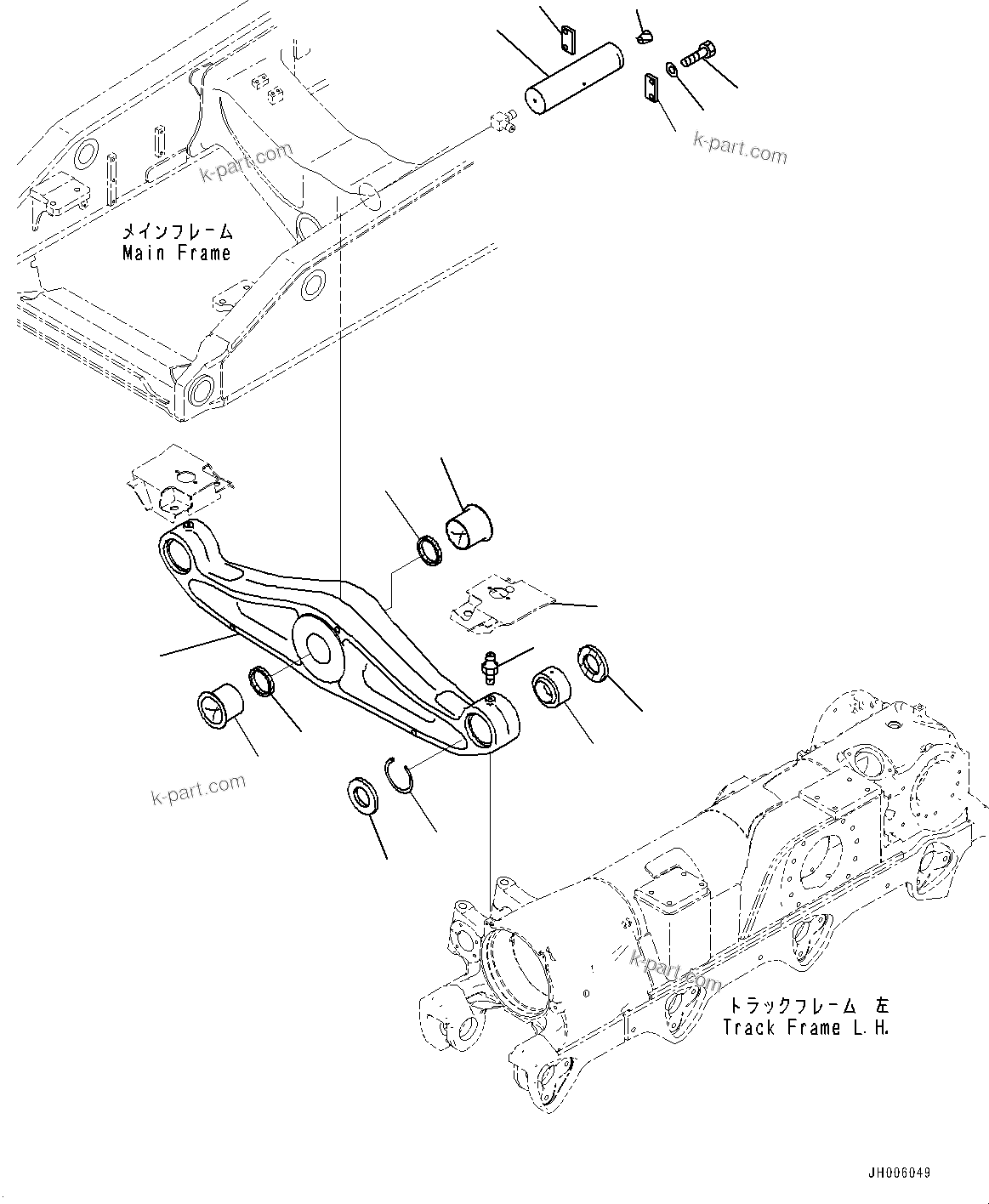 k-part.com

k-part.com

メインフレーム
Main Frame

k-part.com

k-part.com

トラックフレーム 左
Track Frame L.H.

JH006049