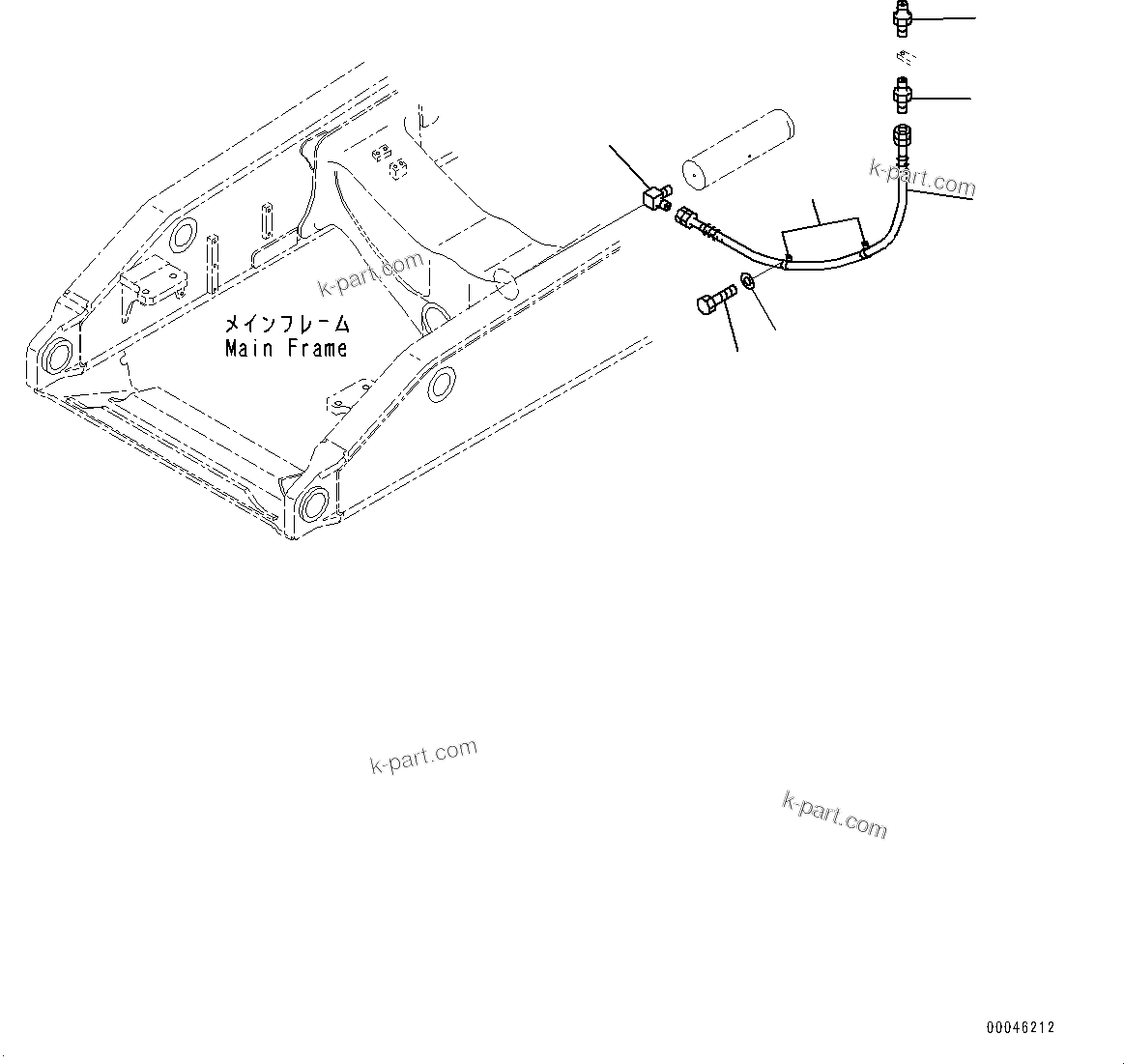 k-part.com

k-part.com

メインフレーム
Main Frame

k-part.com

k-part.com

00046212