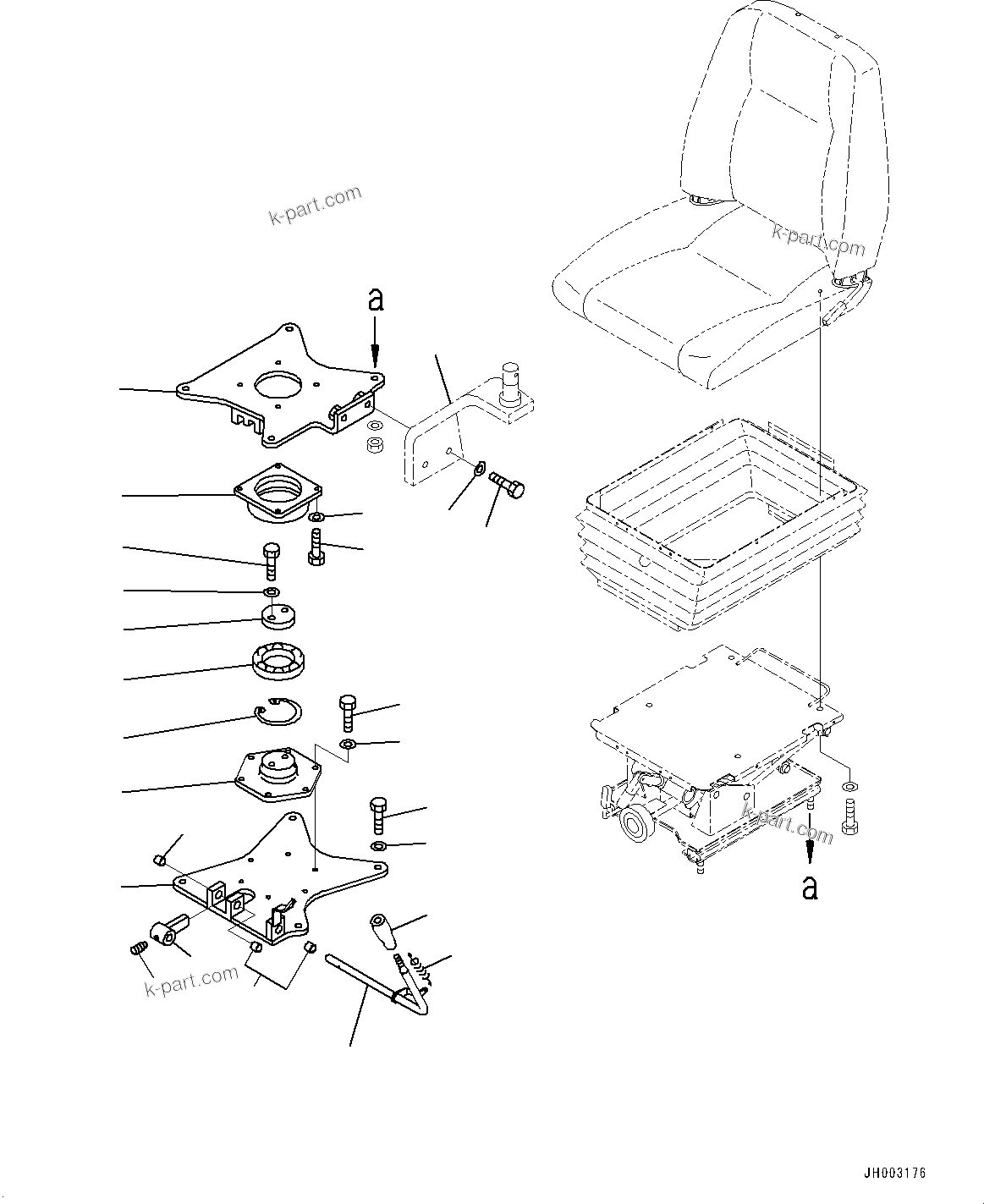 k-part.com

k-part.com

a

k-part.com

a

k-part.com

JH003176