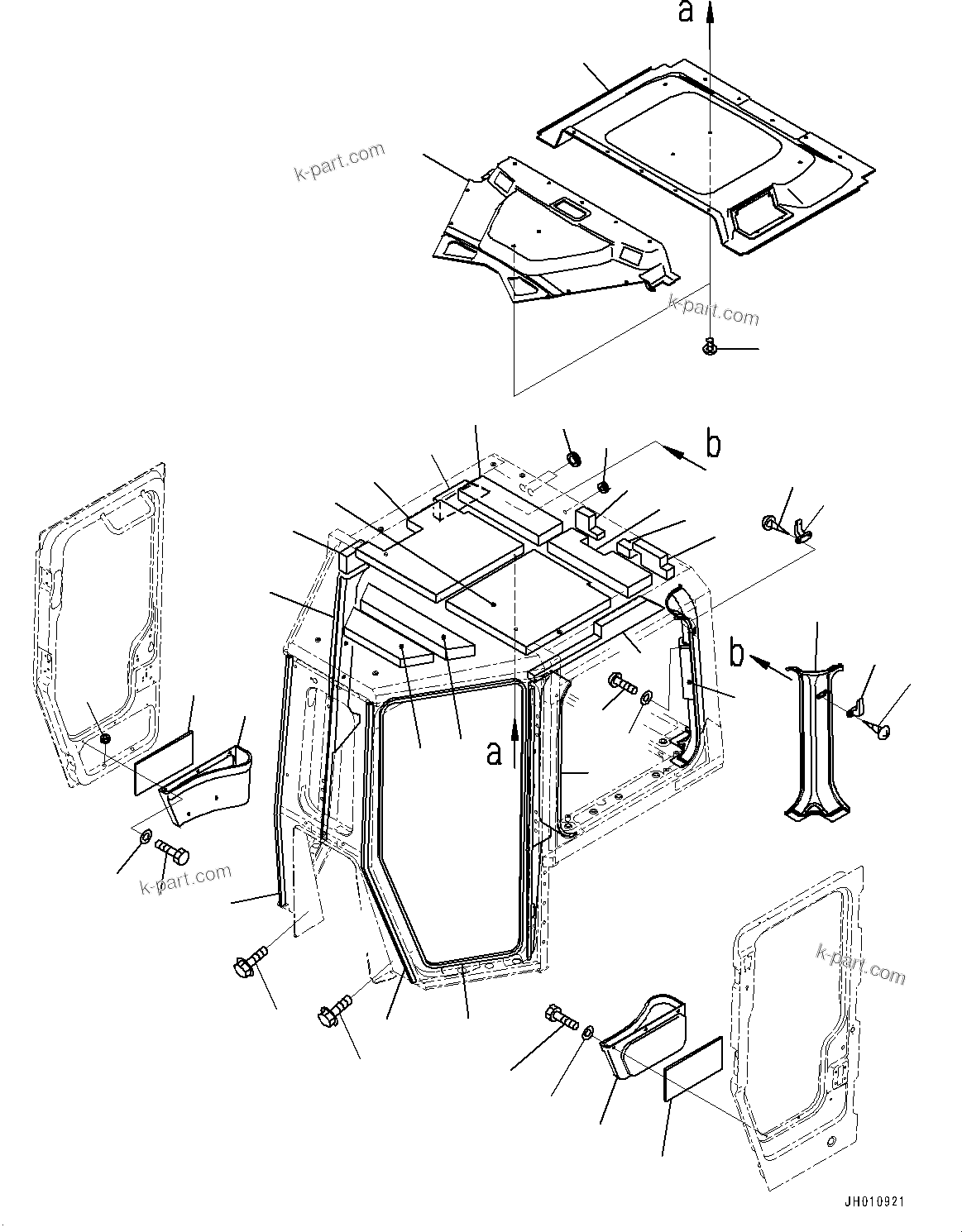 a

k-part.com

k-part.com

b

b

a

k-part.com

k-part.com

JH010921