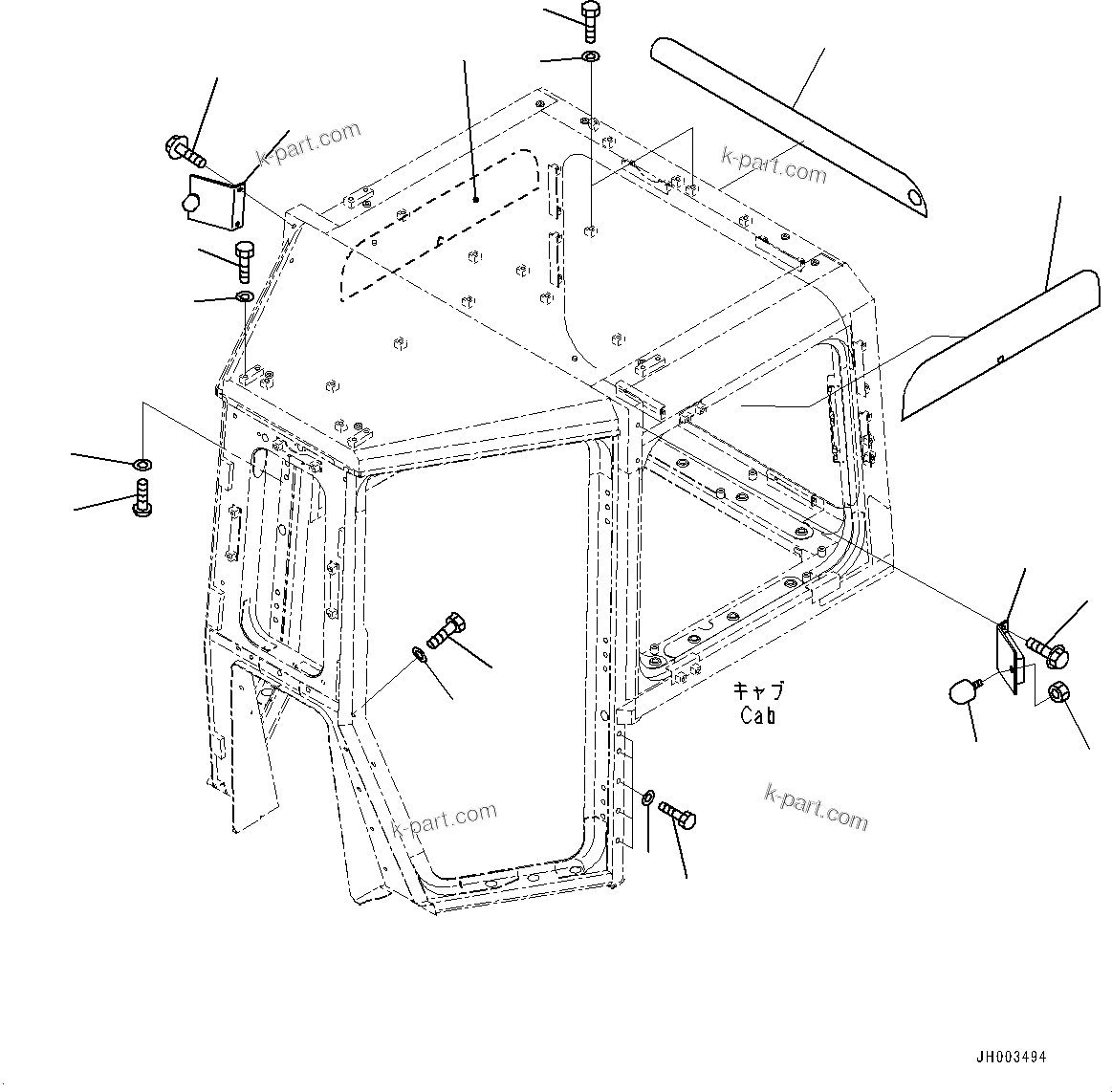 k-part.com
k-part.com
キャブ
Cab
k-part.com
k-part.com
JH003494