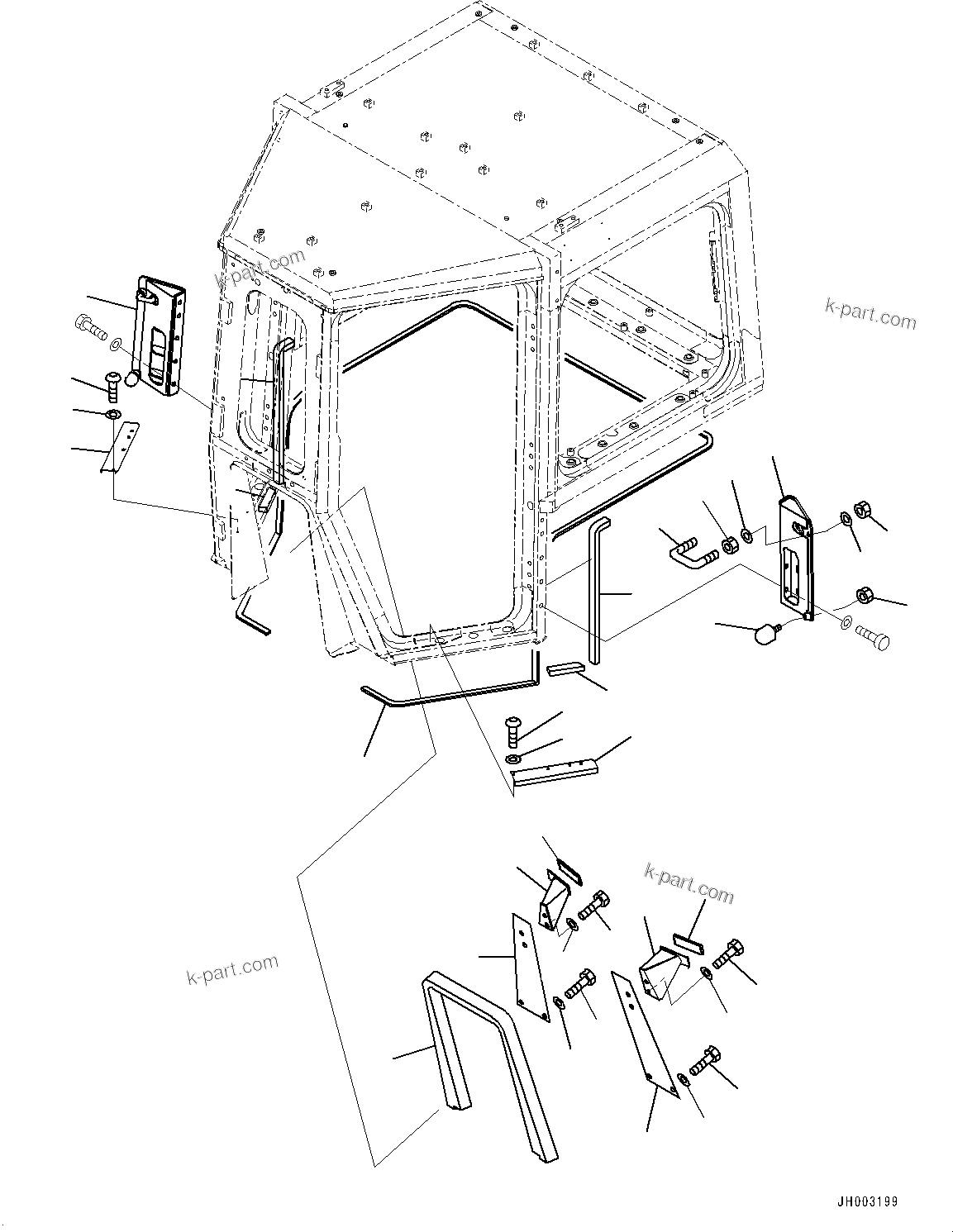 k-part.com

k-part.com

k-part.com

k-part.com

JH003199