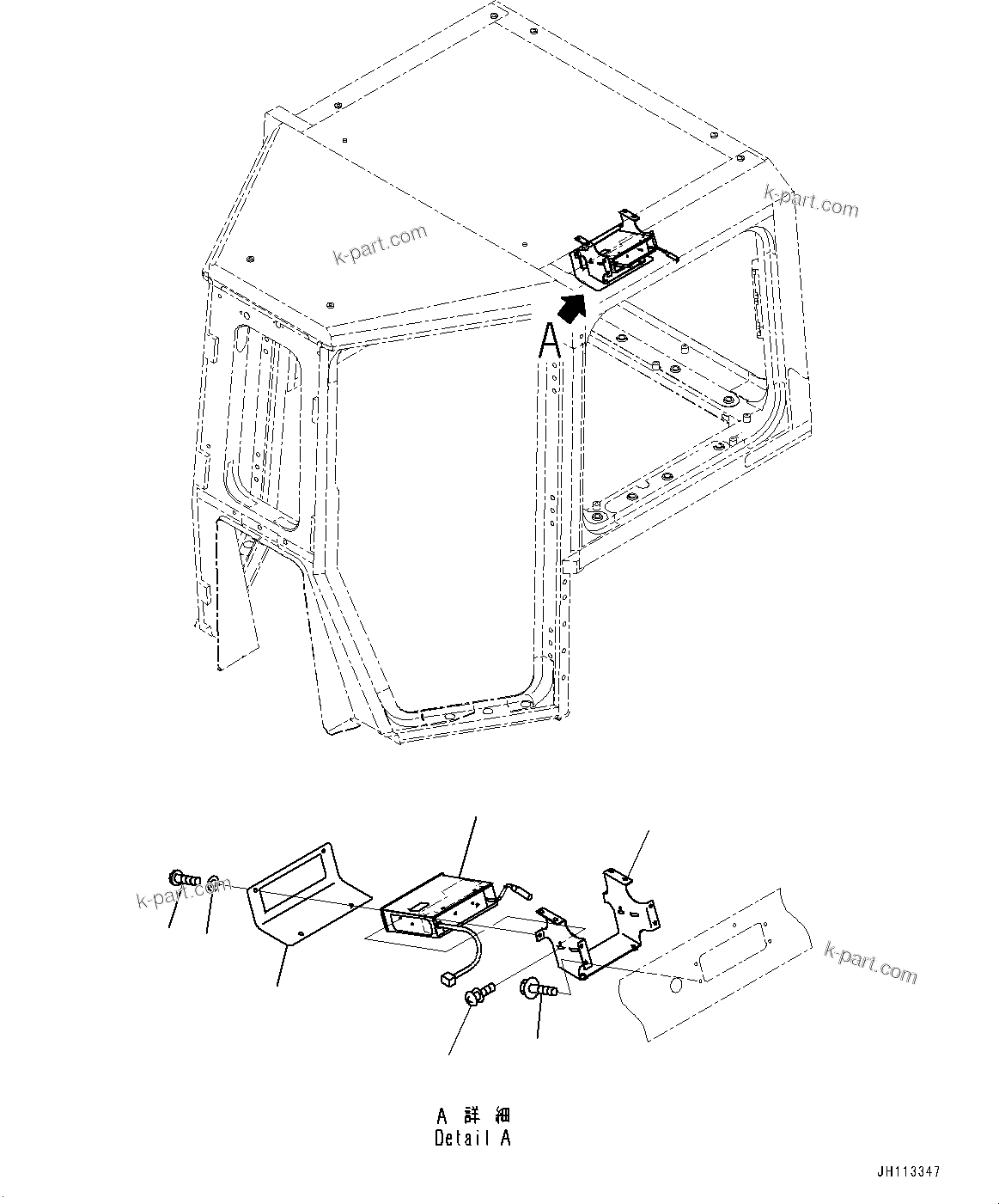 k-part.com

k-part.com

A

k-part.com

k-part.com

A 詳 細
Detail A

JH113347