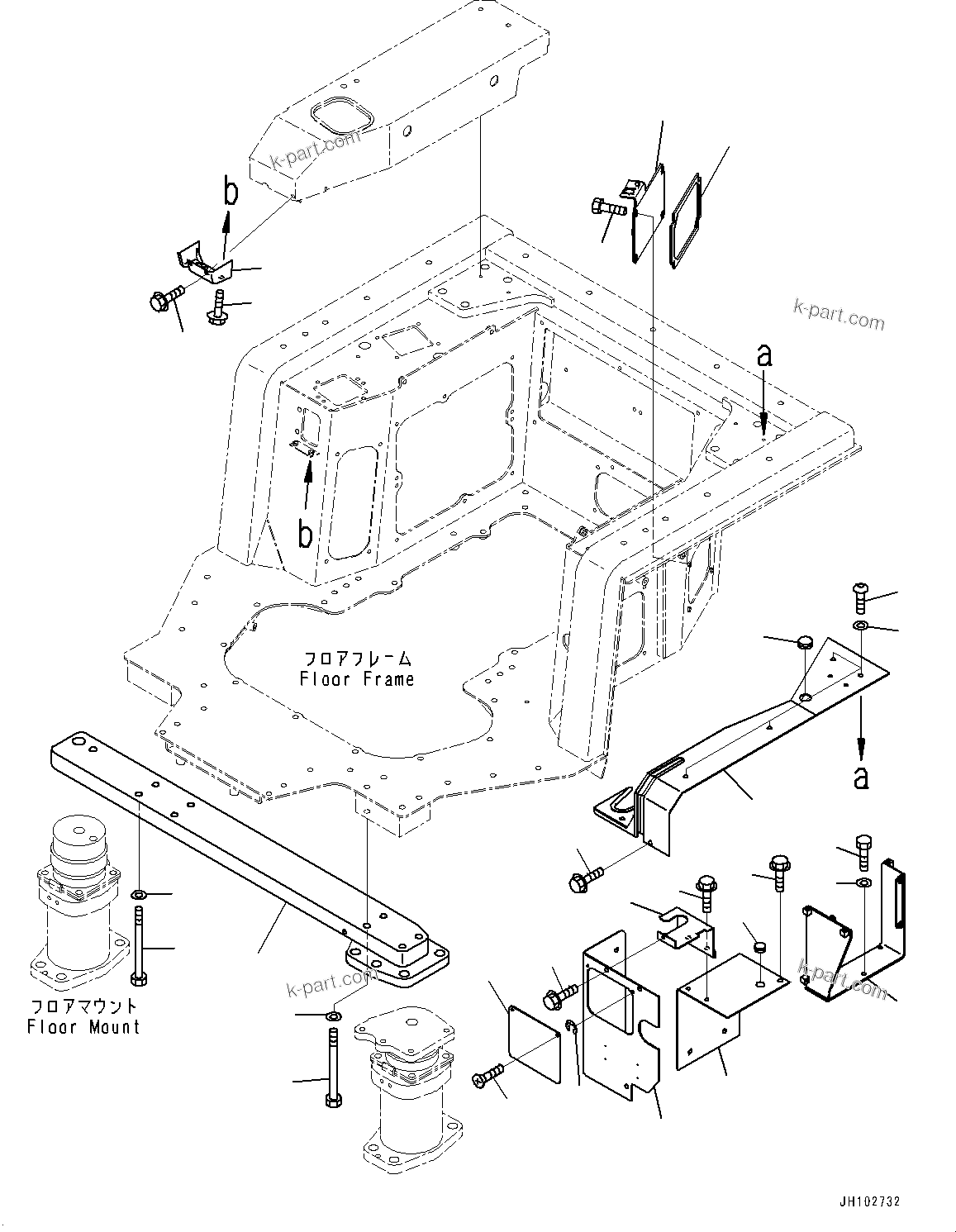 k-part.com

b

k-part.com

a

b

フロアフレーム
Floor Frame

a

k-part.com

k-part.com

フロアマウント
Floor Mount

JH102732