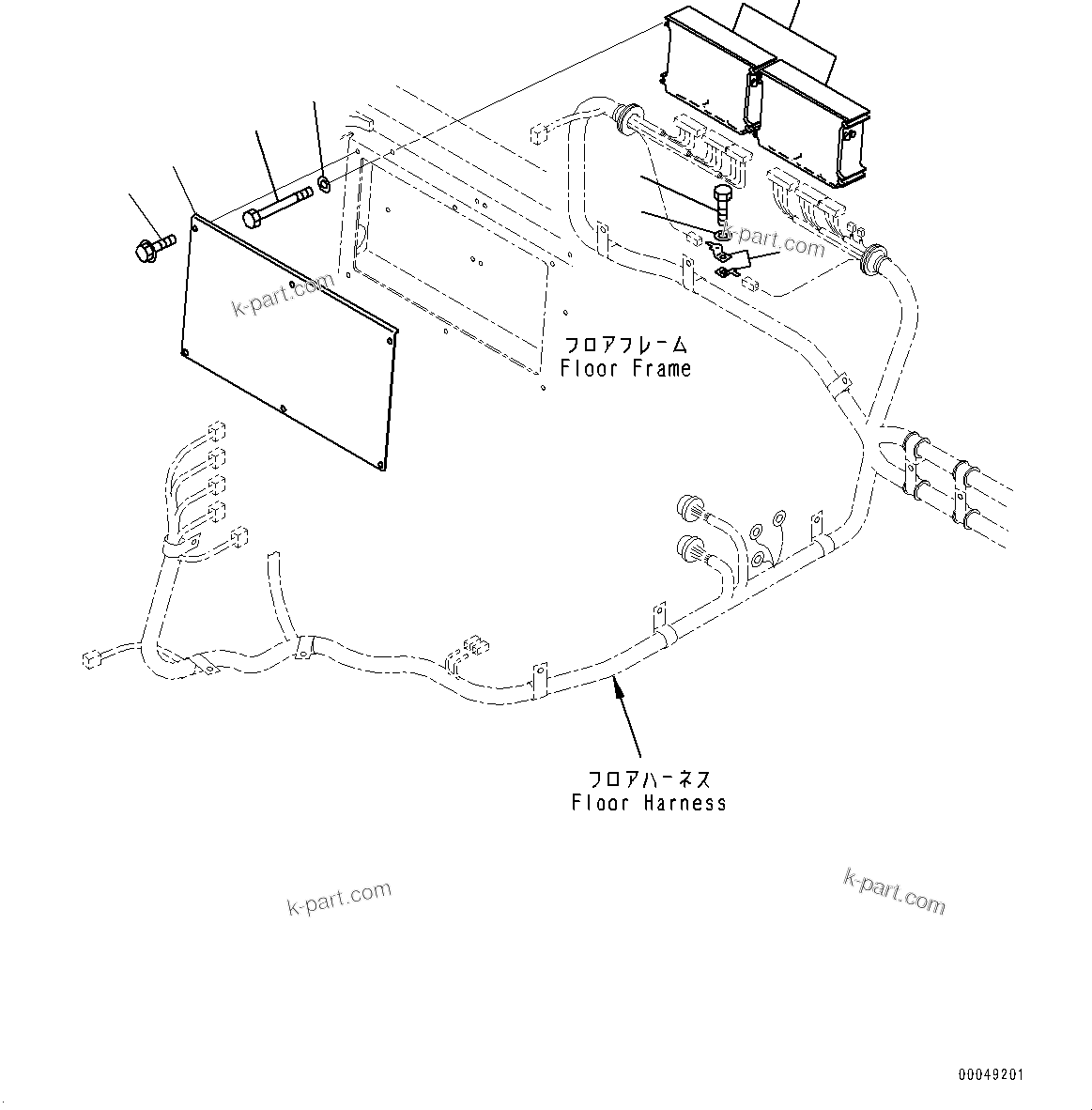 k-part.com

k-part.com

フロアフレーム
Floor Frame

フロアハーネス
Floor Harness

k-part.com

k-part.com

00049201