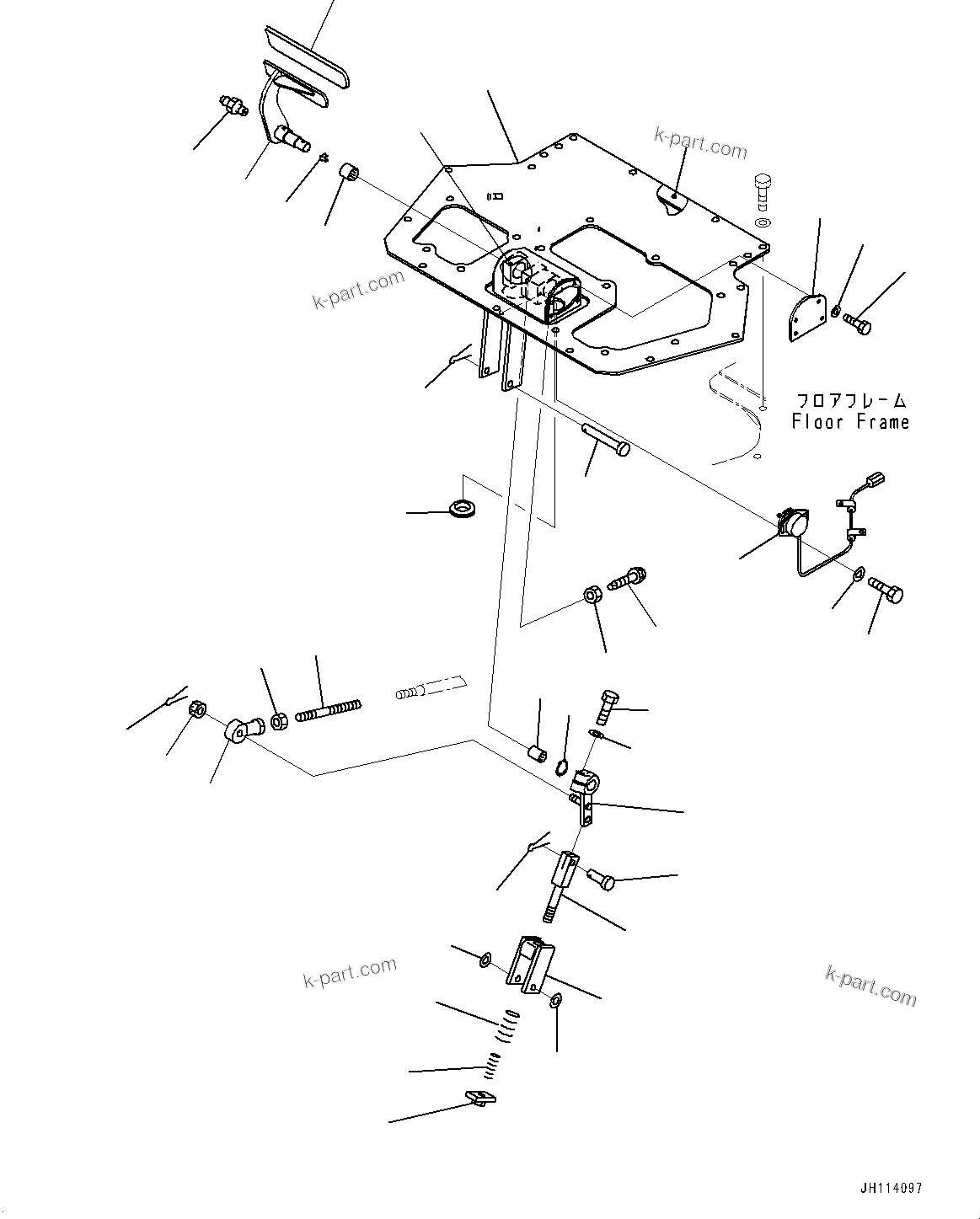 k-part.com

k-part.com

フロアフレーム
Floor Frame

k-part.com

k-part.com

JH114097