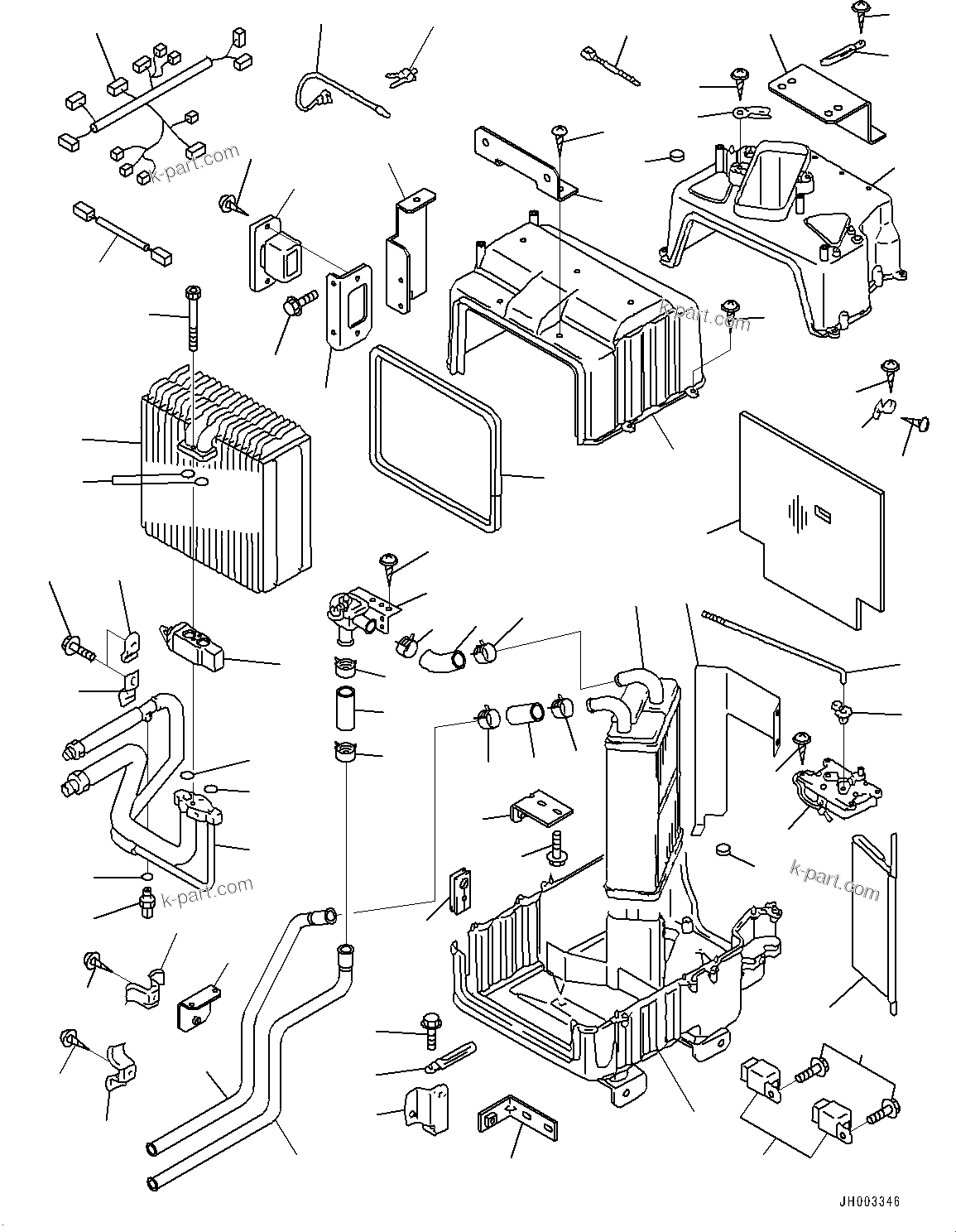 k-part.com
k-part.com
k-part.com
k-part.com
JH003346