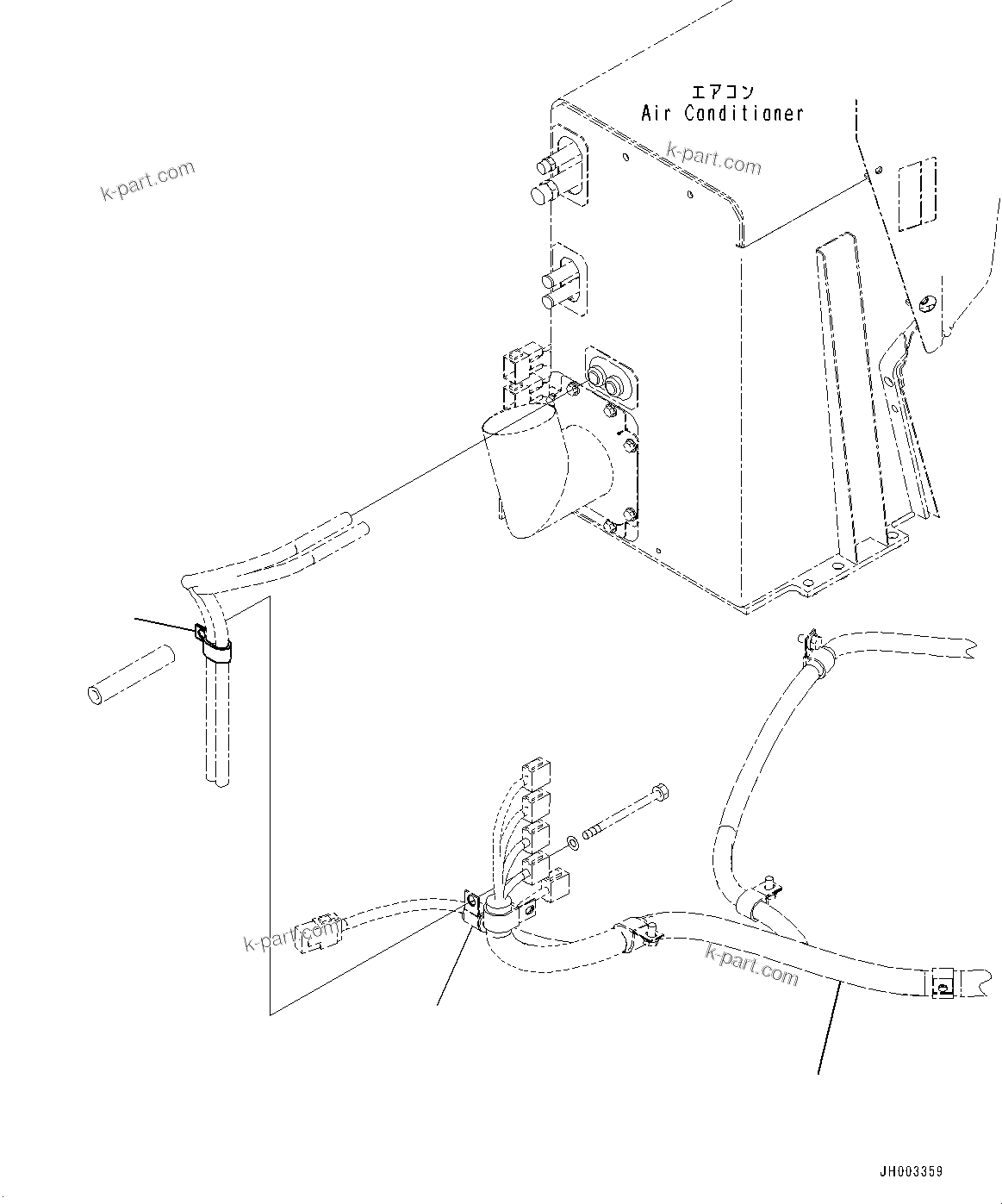 エアコン
Air Conditioner

k-part.com

k-part.com

k-part.com

k-part.com

JH003359