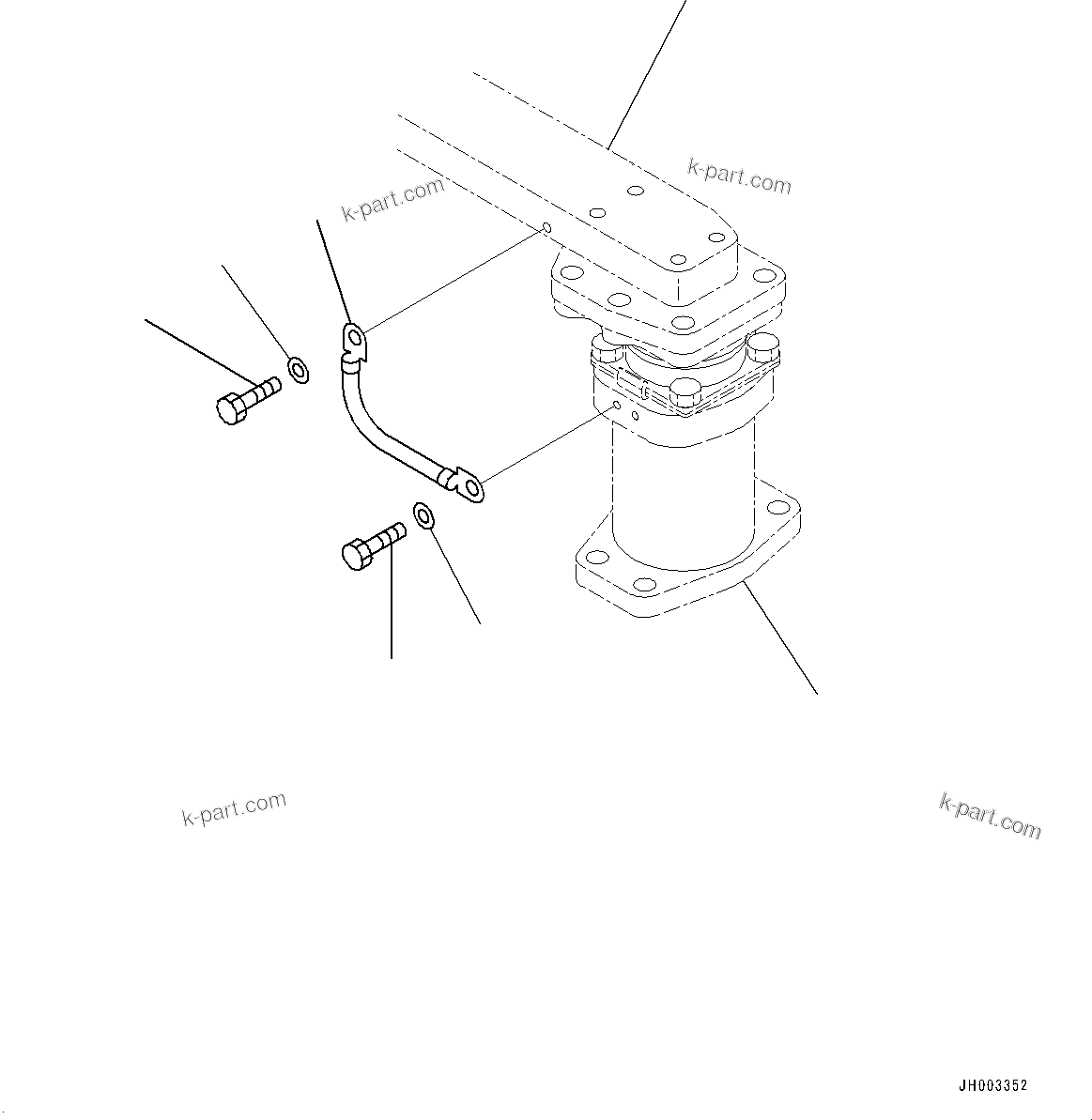 k-part.com

k-part.com

k-part.com

k-part.com

JH003352