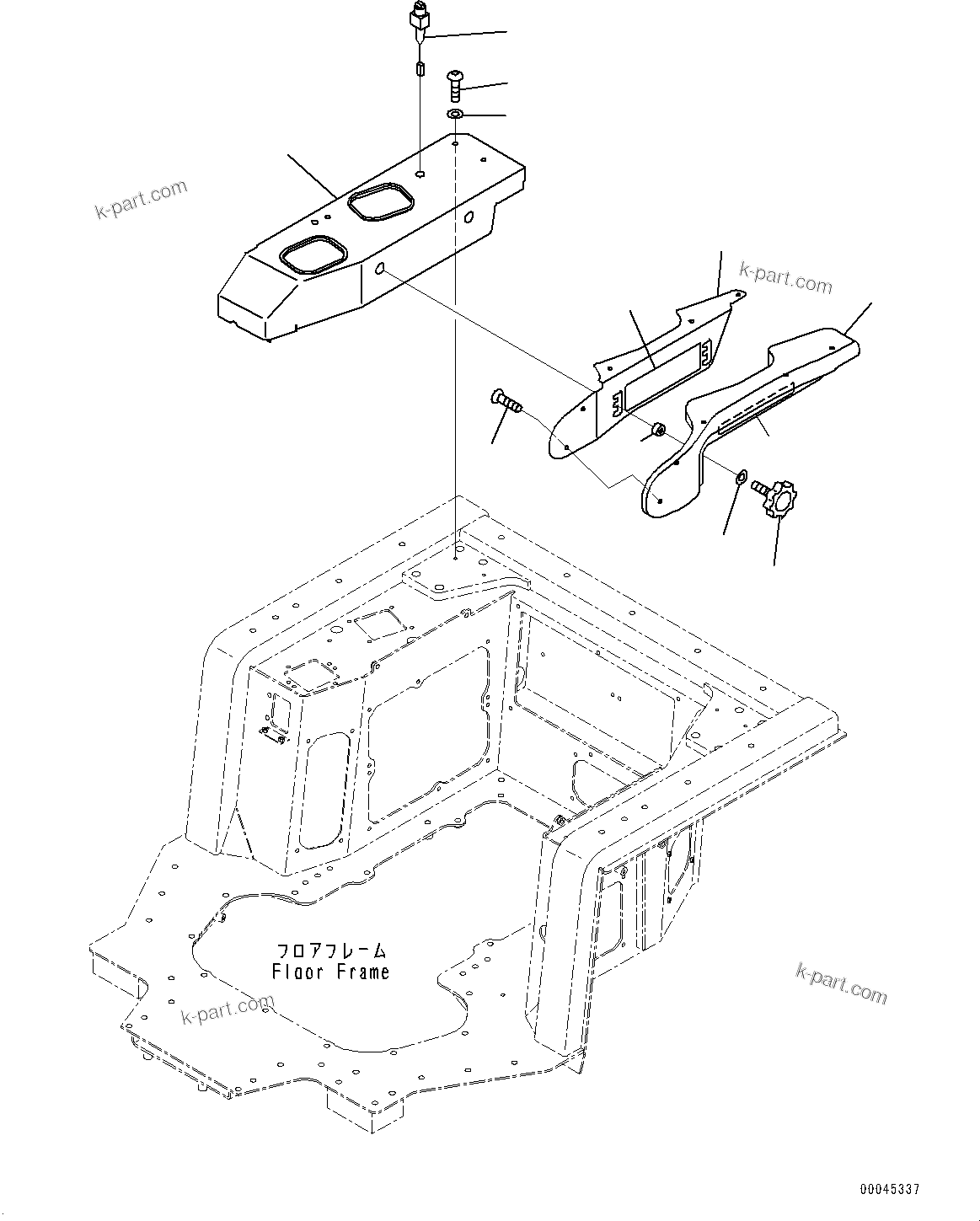 k-part.com

k-part.com

フロアフレーム
Floor Frame

k-part.com

k-part.com

00045337