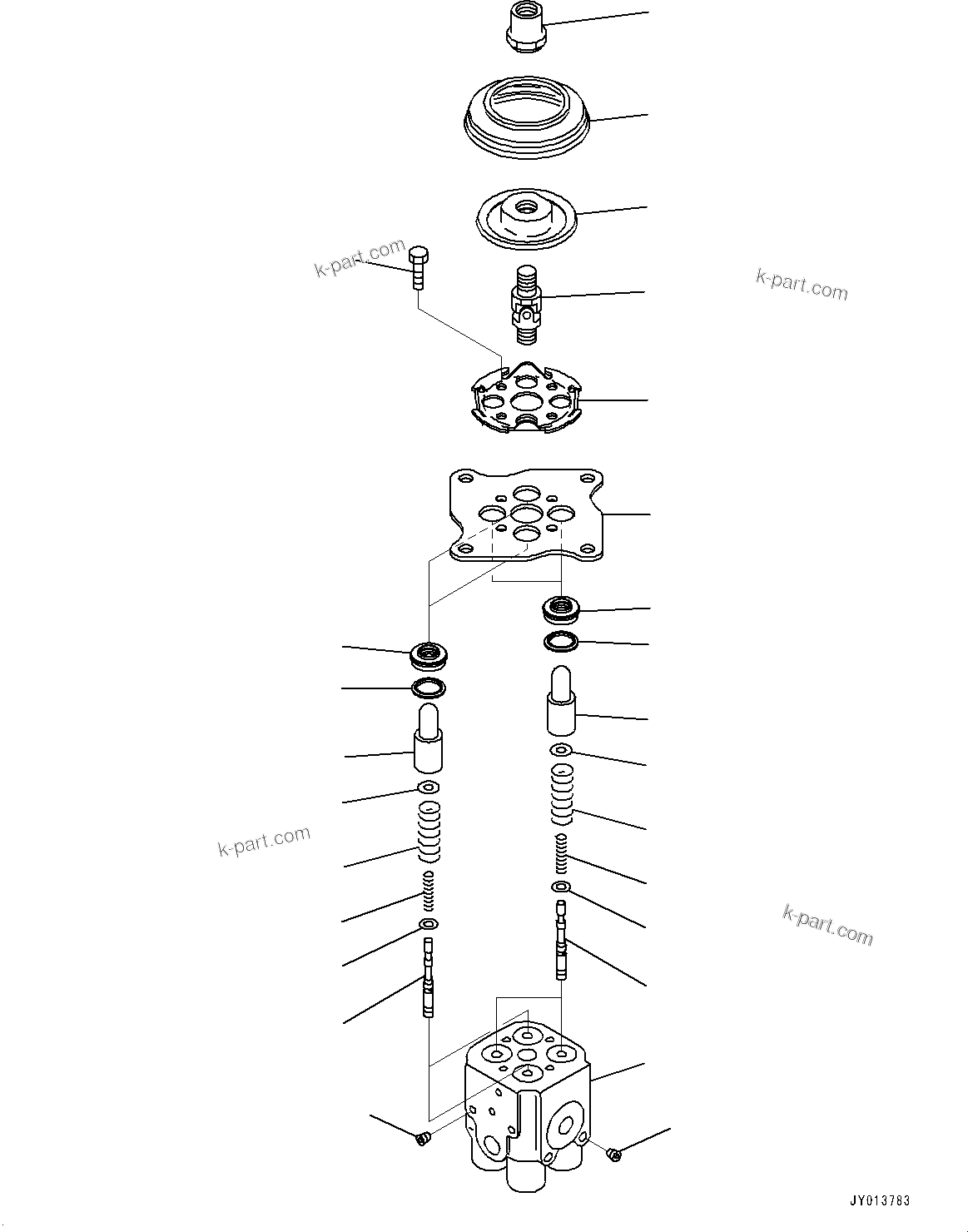 k-part.com

k-part.com

k-part.com

k-part.com

JY013783