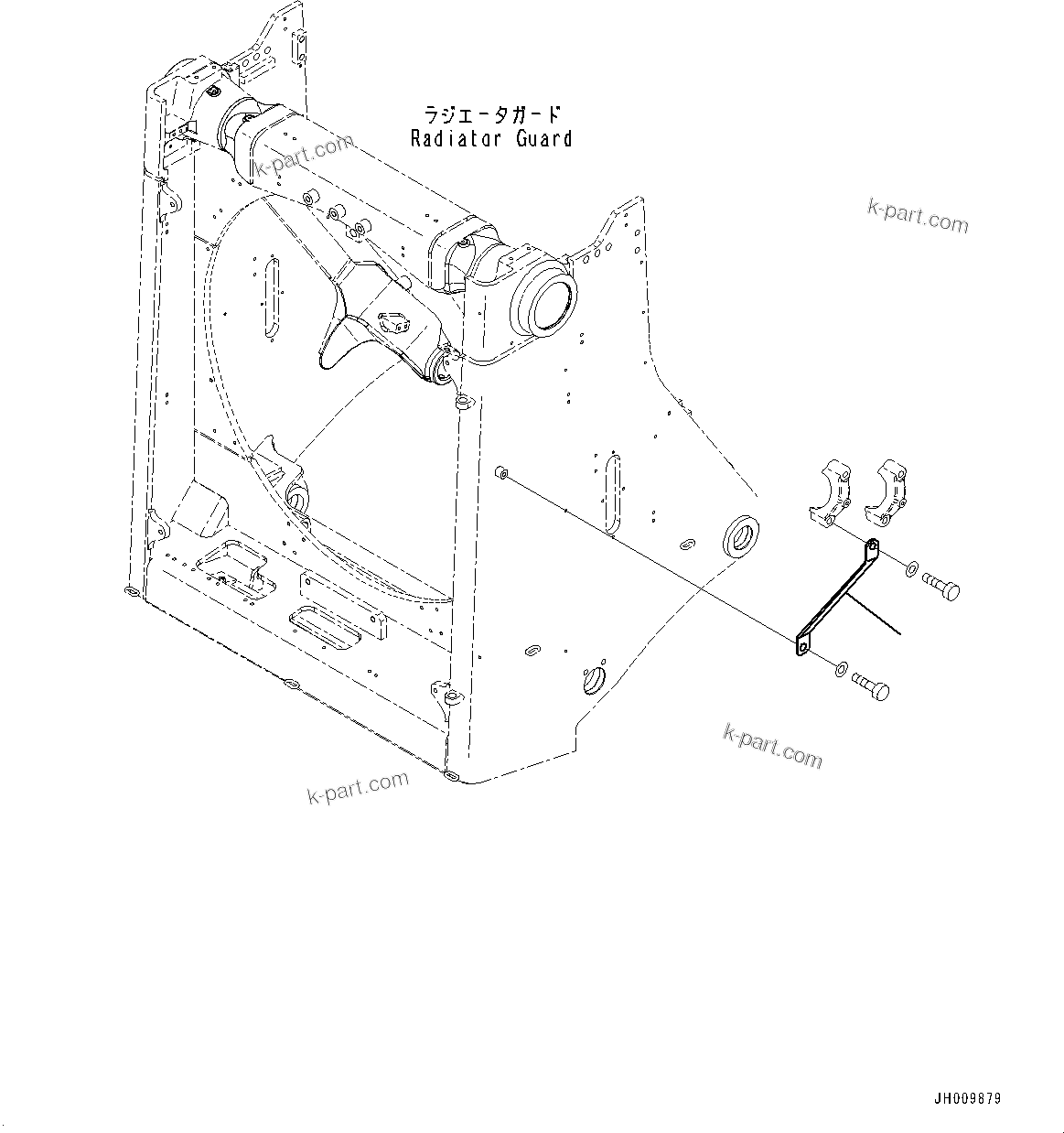 ラジエータガード
Radiator Guard

k-part.com

k-part.com

k-part.com

k-part.com

JH009879