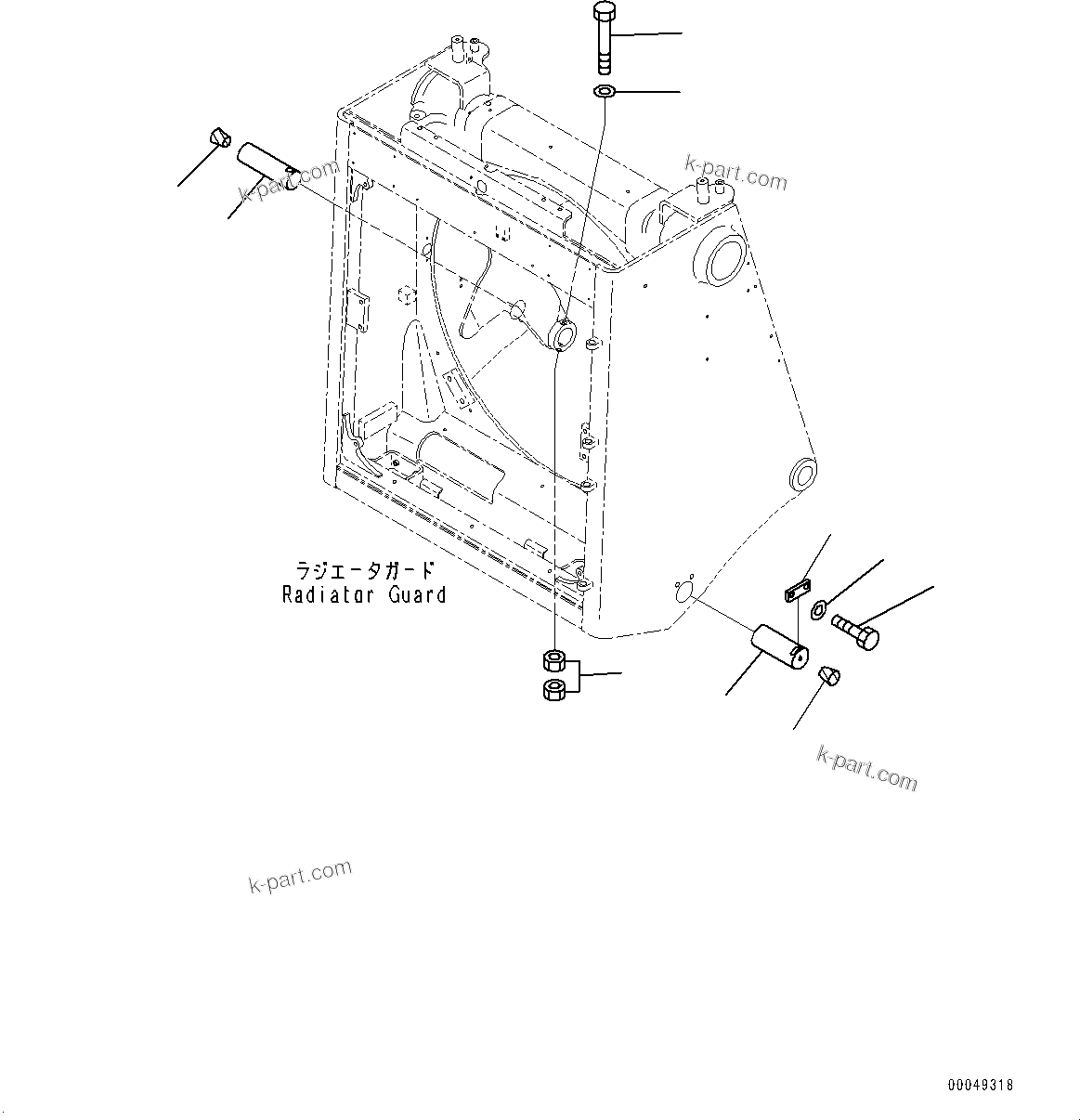 k-part.com

k-part.com

ラジエータガード
Radiator Guard

k-part.com

k-part.com

00049318