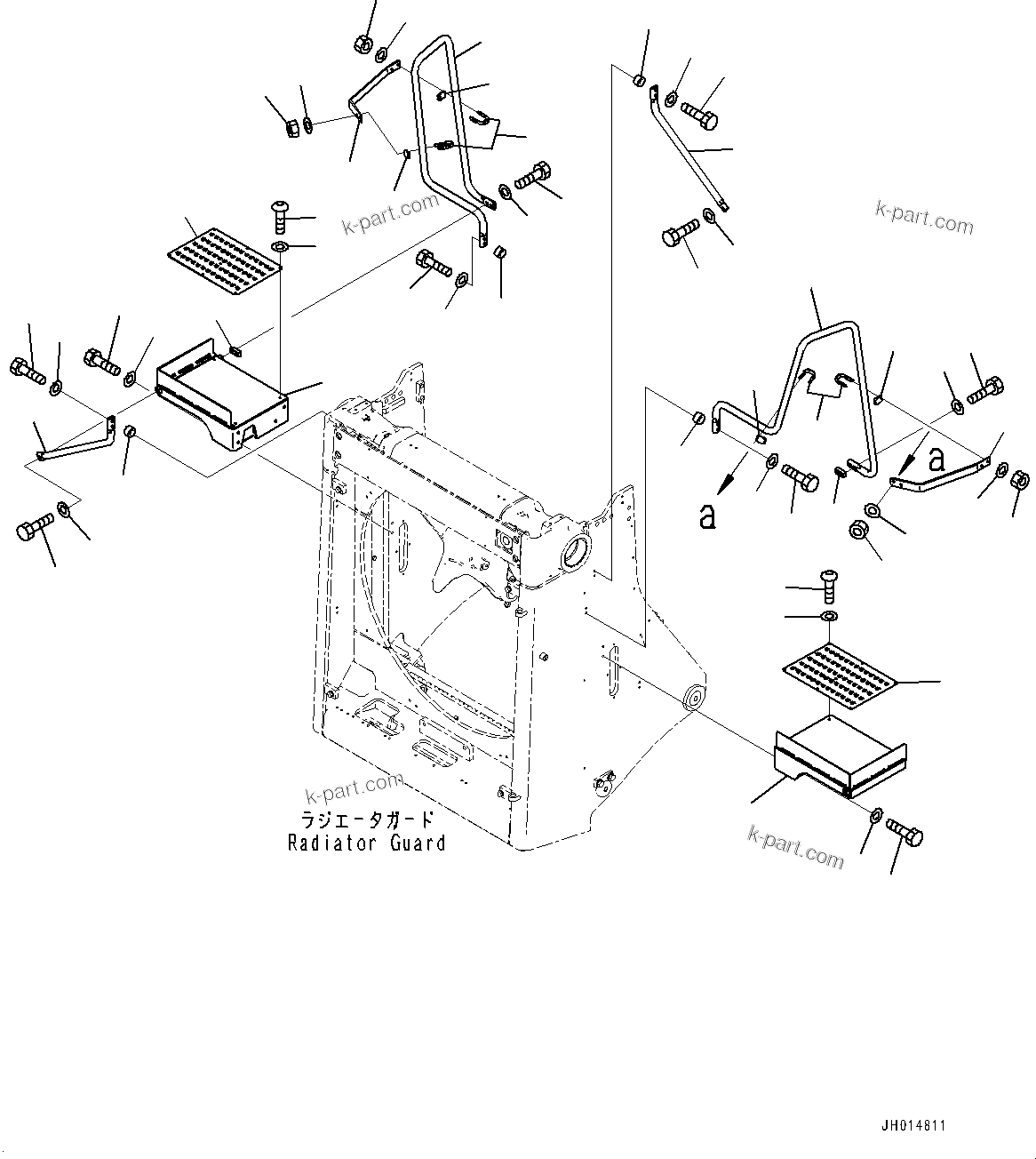 k-part.com

k-part.com

a

a

k-part.com

ラジエータガード
Radiator Guard

k-part.com

JH014811