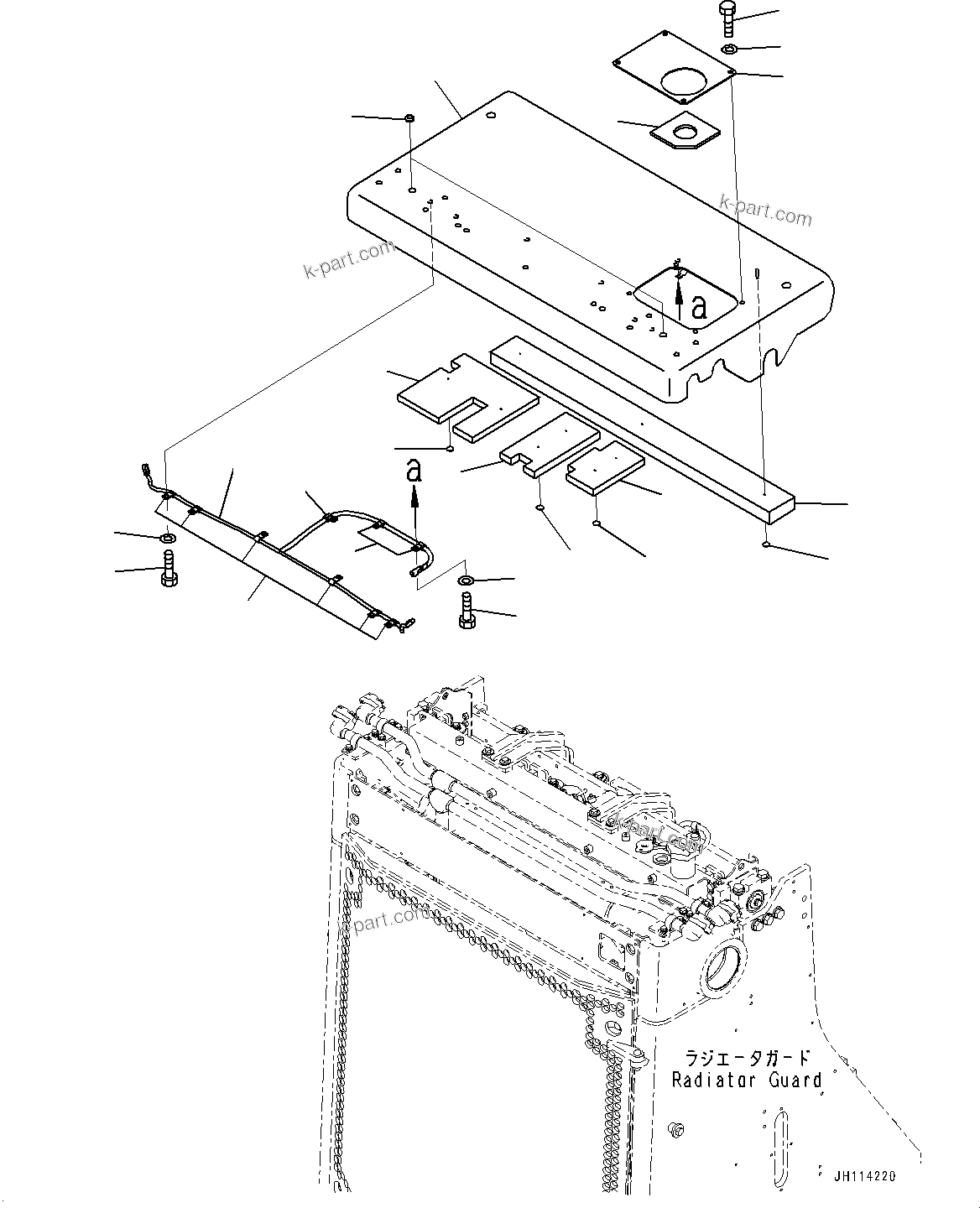 k-part.com

k-part.com

a

a

k-part.com

k-part.com

ラジエータガード
Radiator Guard

JH114220