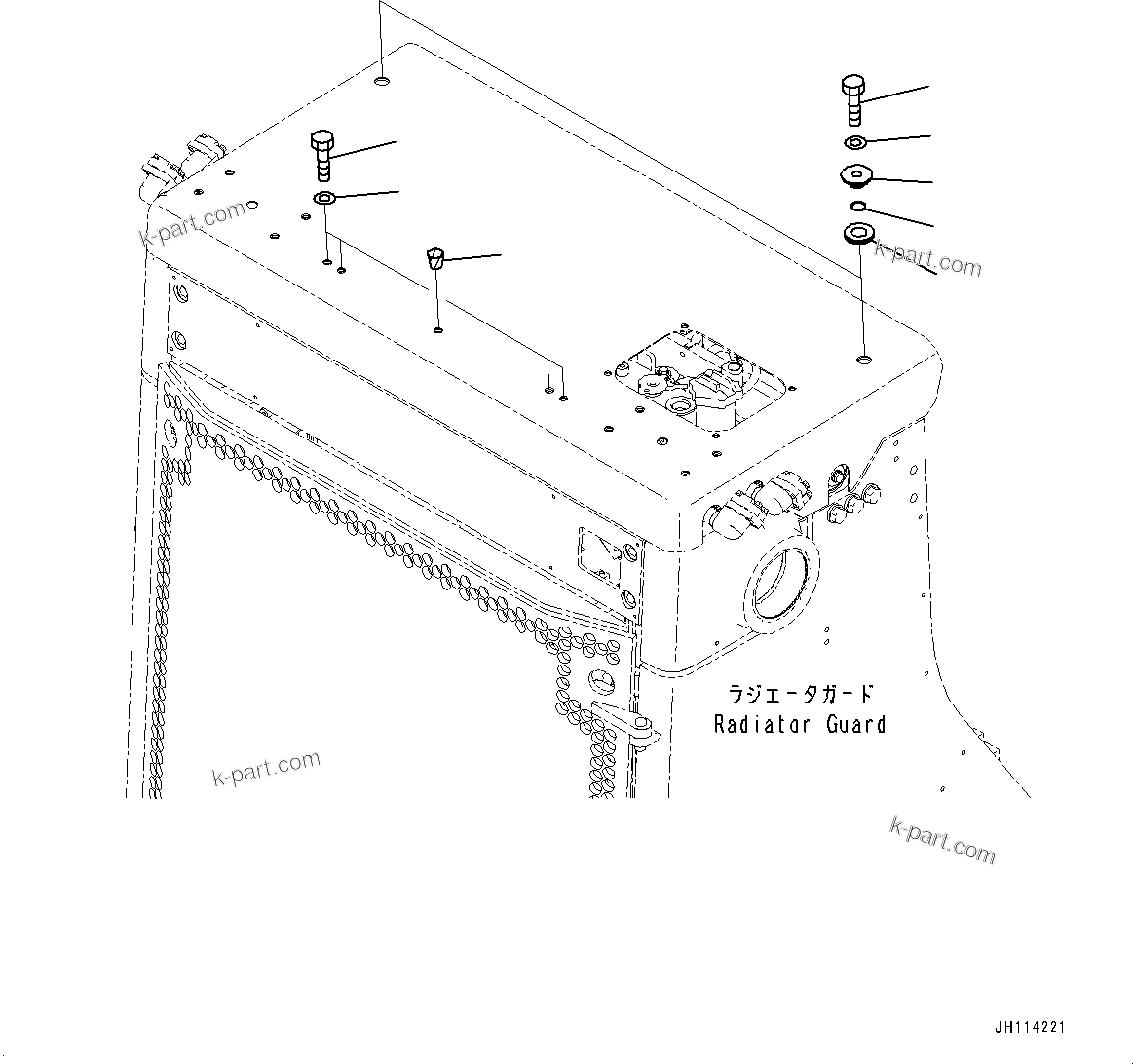 k-part.com

k-part.com

ラジエータガード
Radiator Guard

k-part.com

k-part.com

JH114221