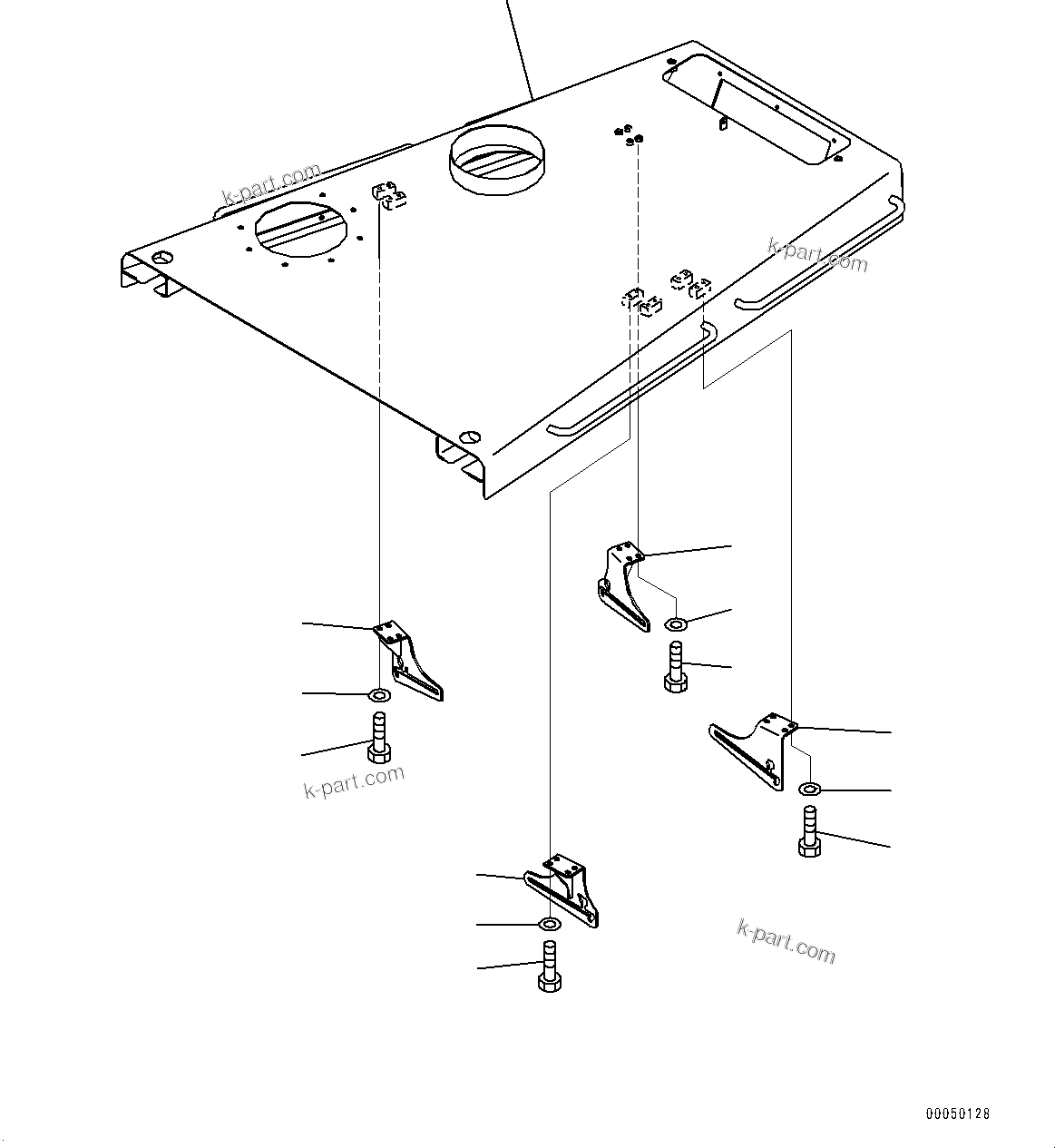 k-part.com
k-part.com
k-part.com
k-part.com
00050128