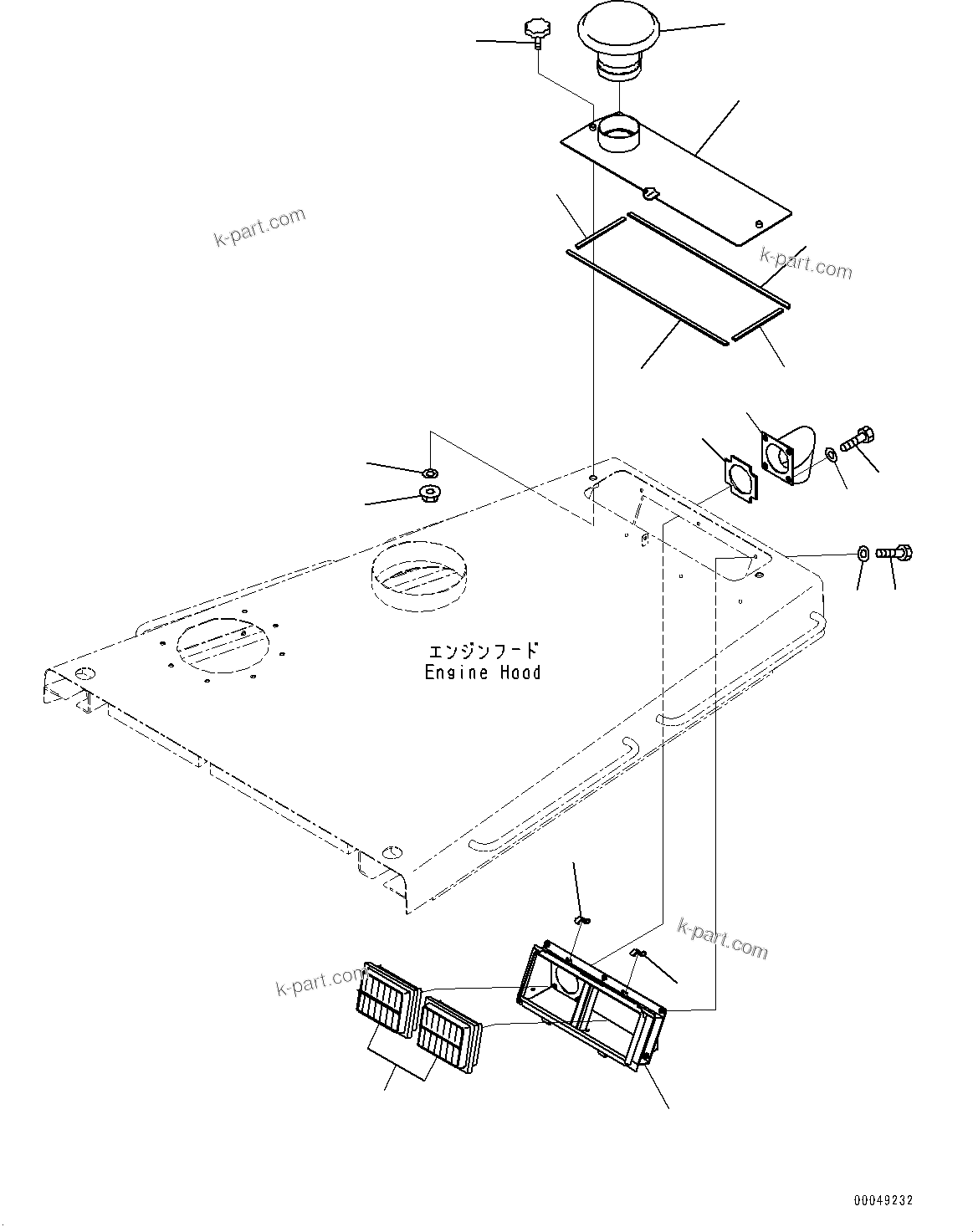 k-part.com

k-part.com

エンジンフード
Engine Hood

k-part.com

k-part.com

00049232