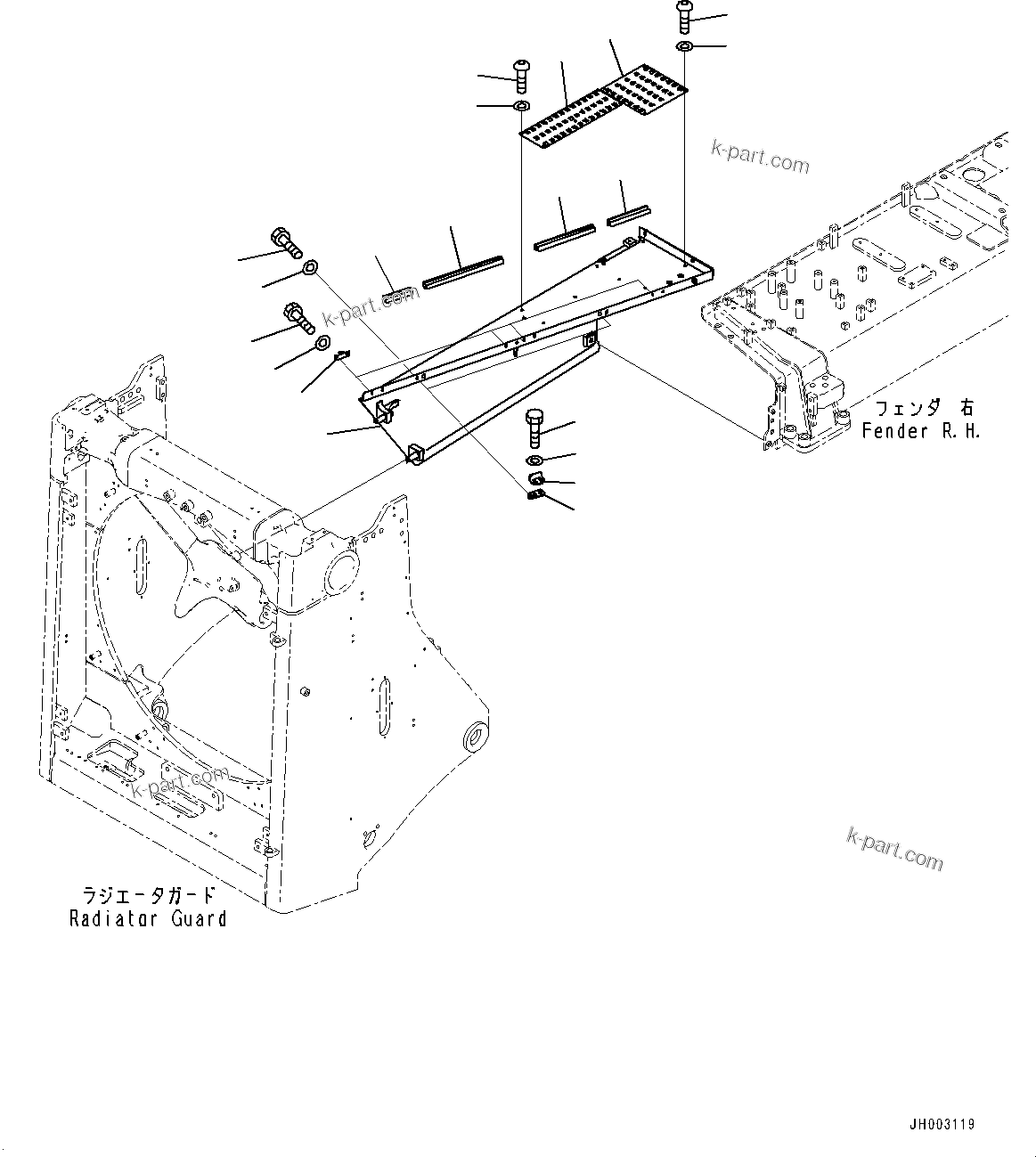 k-part.com

k-part.com

フェンダ 右
Fender R.H.

k-part.com

k-part.com

ラジエータガード
Radiator Guard

JH003119