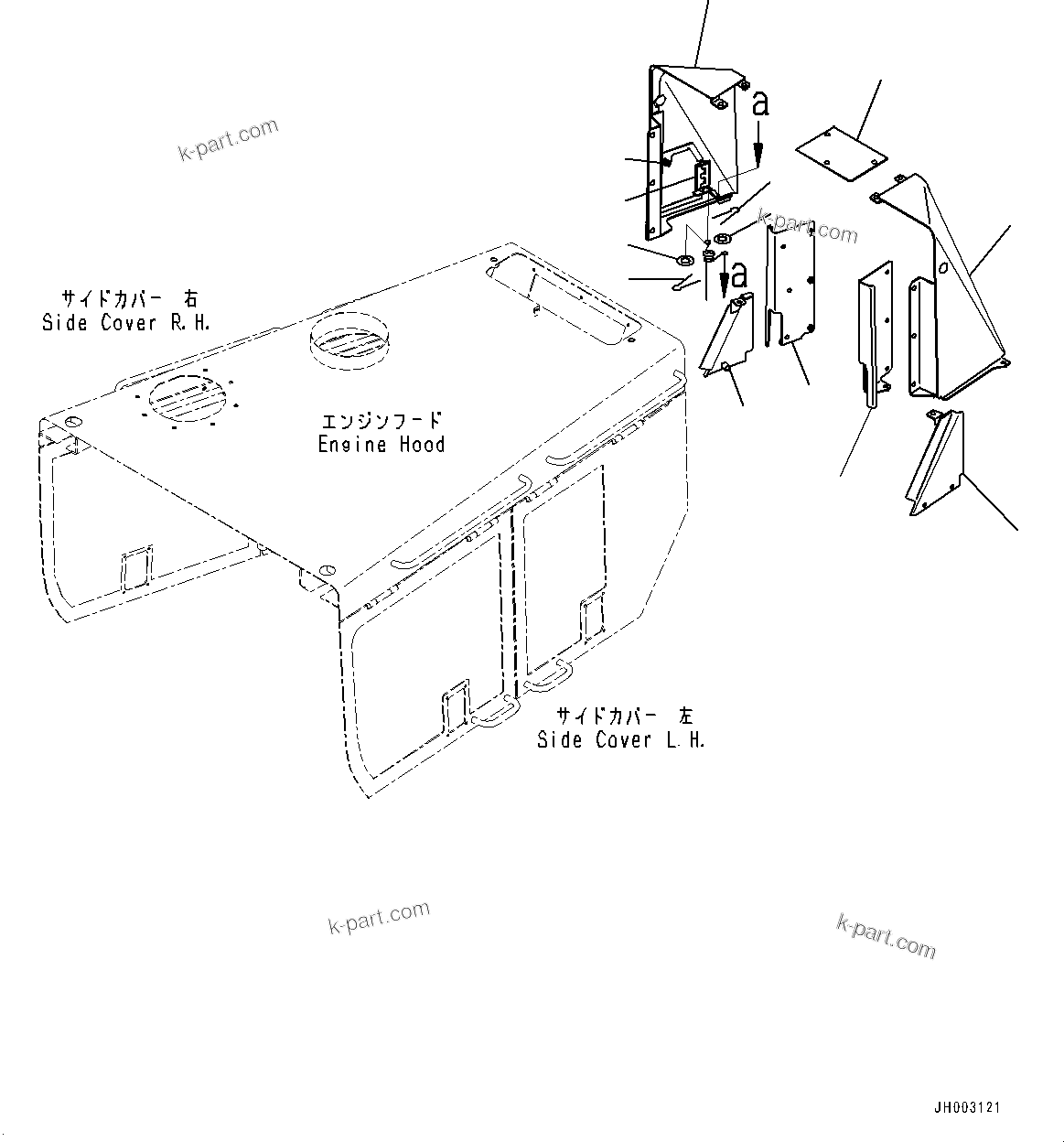 k-part.com

a

k-part.com

a

サイドカバー 右
Side Cover R.H.

エンジンフード
Engine Hood

サイドカバー 左
Side Cover L.H.

k-part.com

k-part.com

JH003121