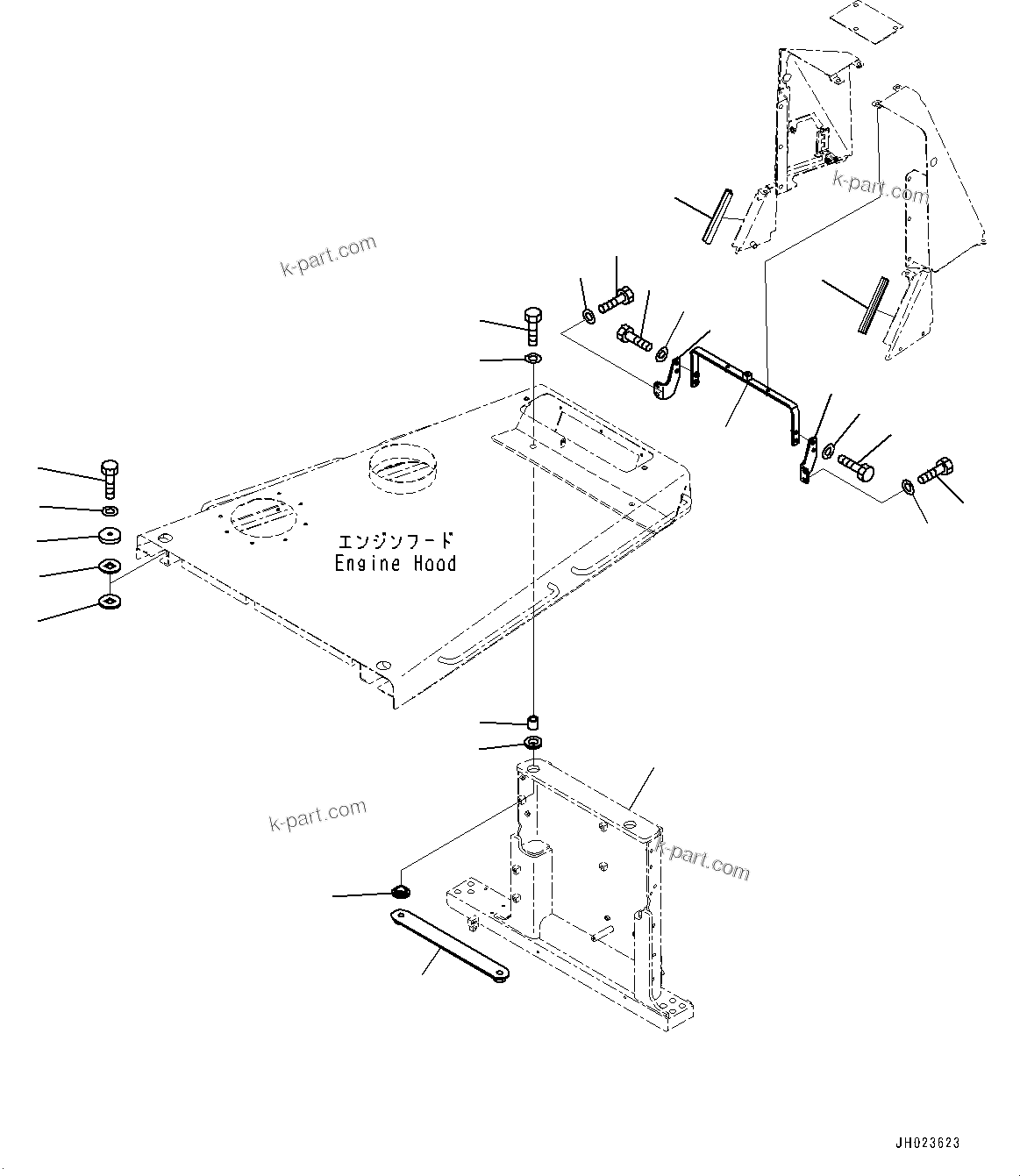 k-part.com

k-part.com

エンジンフード
Engine Hood

k-part.com

k-part.com

JH023623