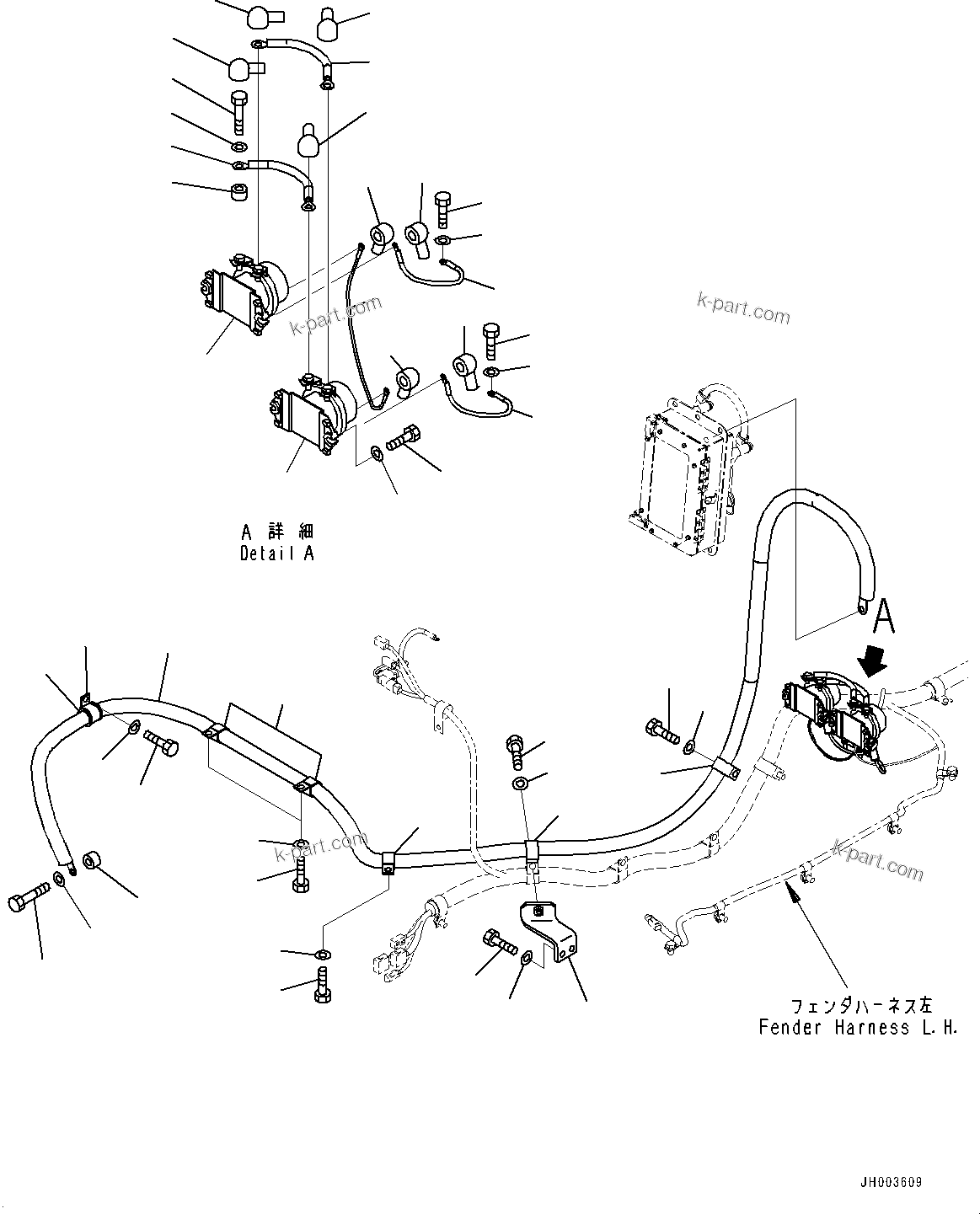 k-part.com

k-part.com

A 詳 細
Detail A

A

k-part.com

k-part.com

フェンダハーネス左
Fender Harness L.H.

JH003609