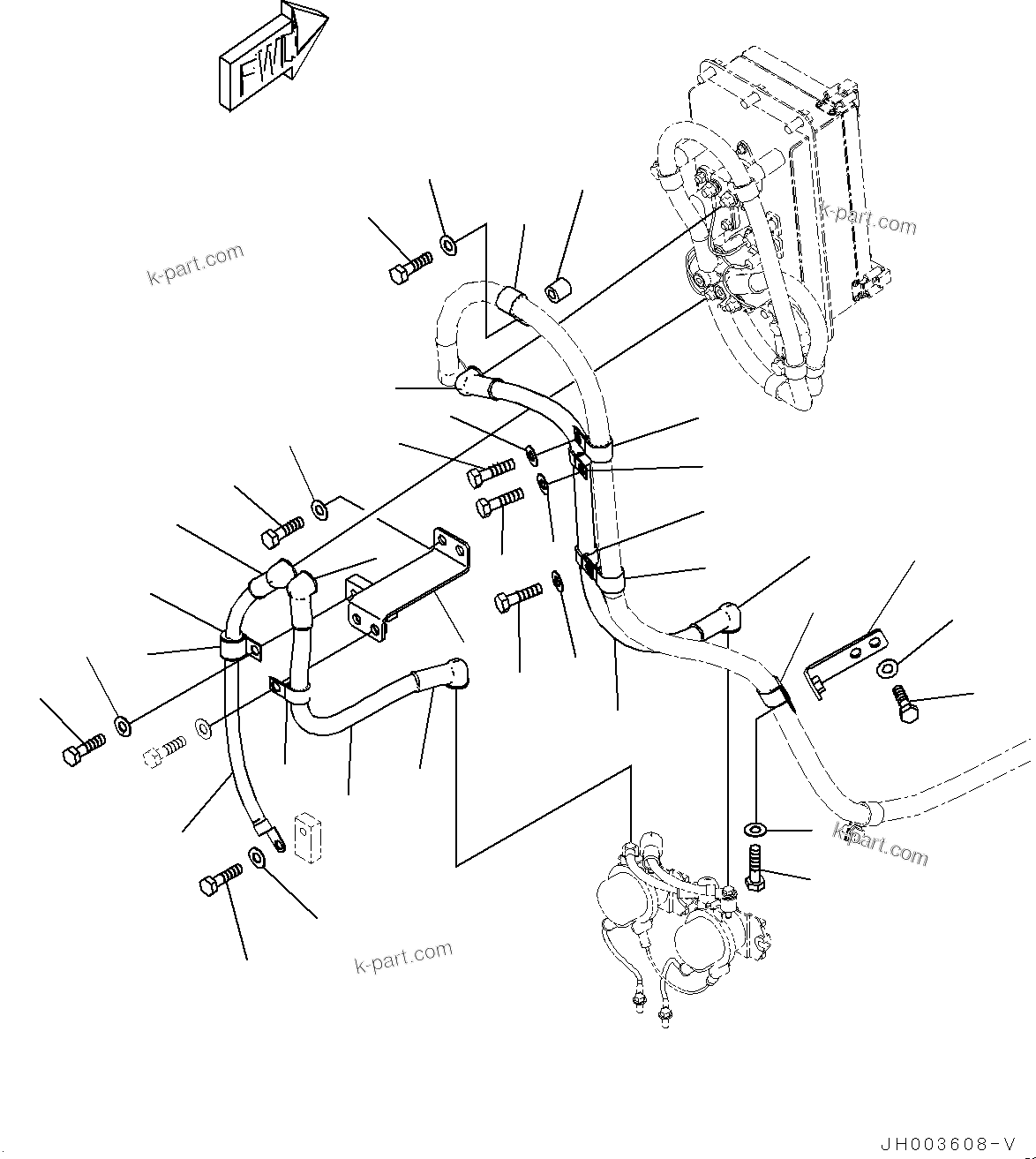 FWD

k-part.com

k-part.com

k-part.com

k-part.com

JH003608-V