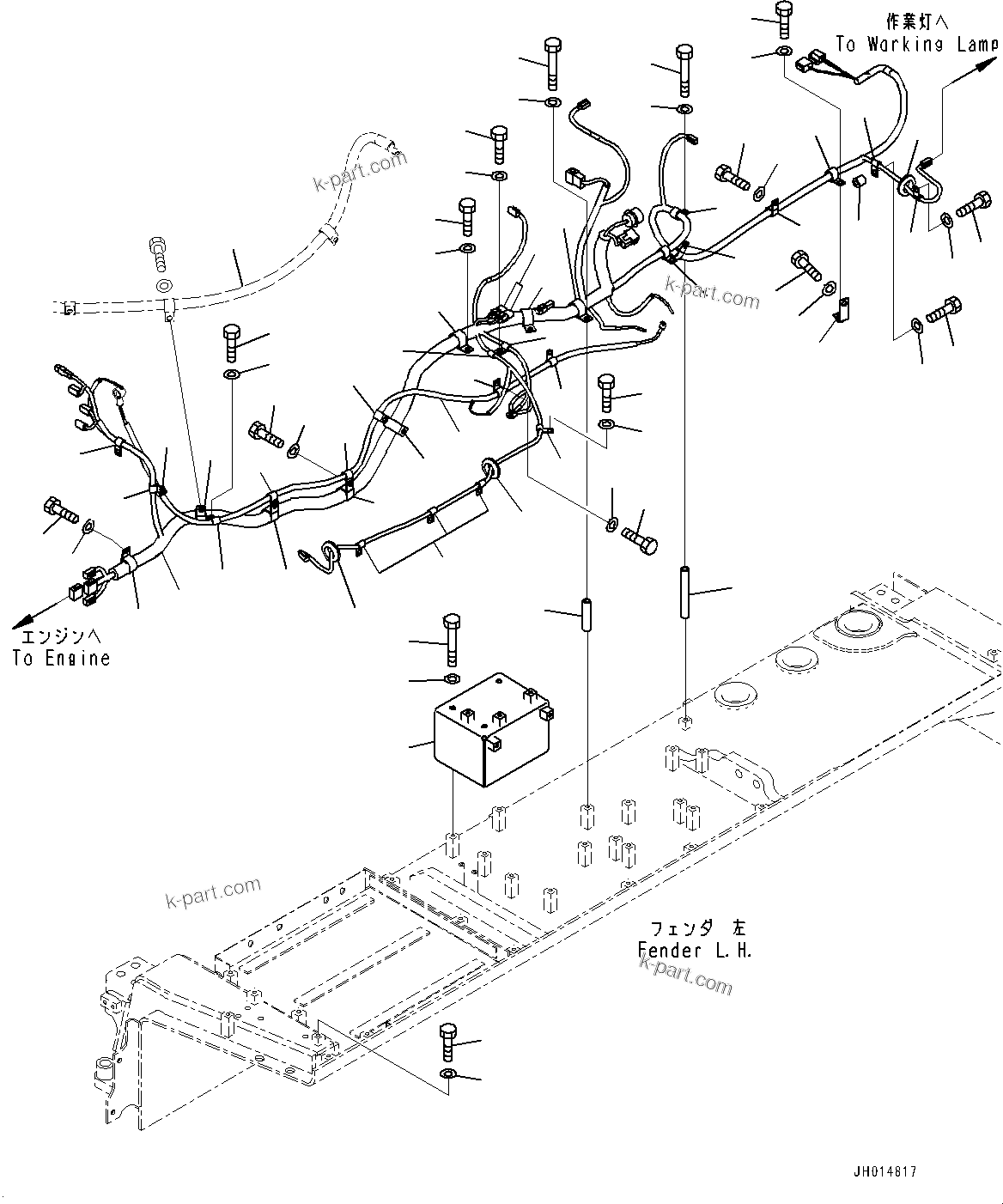 作業灯へ
To Working Lamp

k-part.com

k-part.com

エンジンへ
To Engine

k-part.com

フェンダ 左
Fender L.H.

k-part.com

JH014817