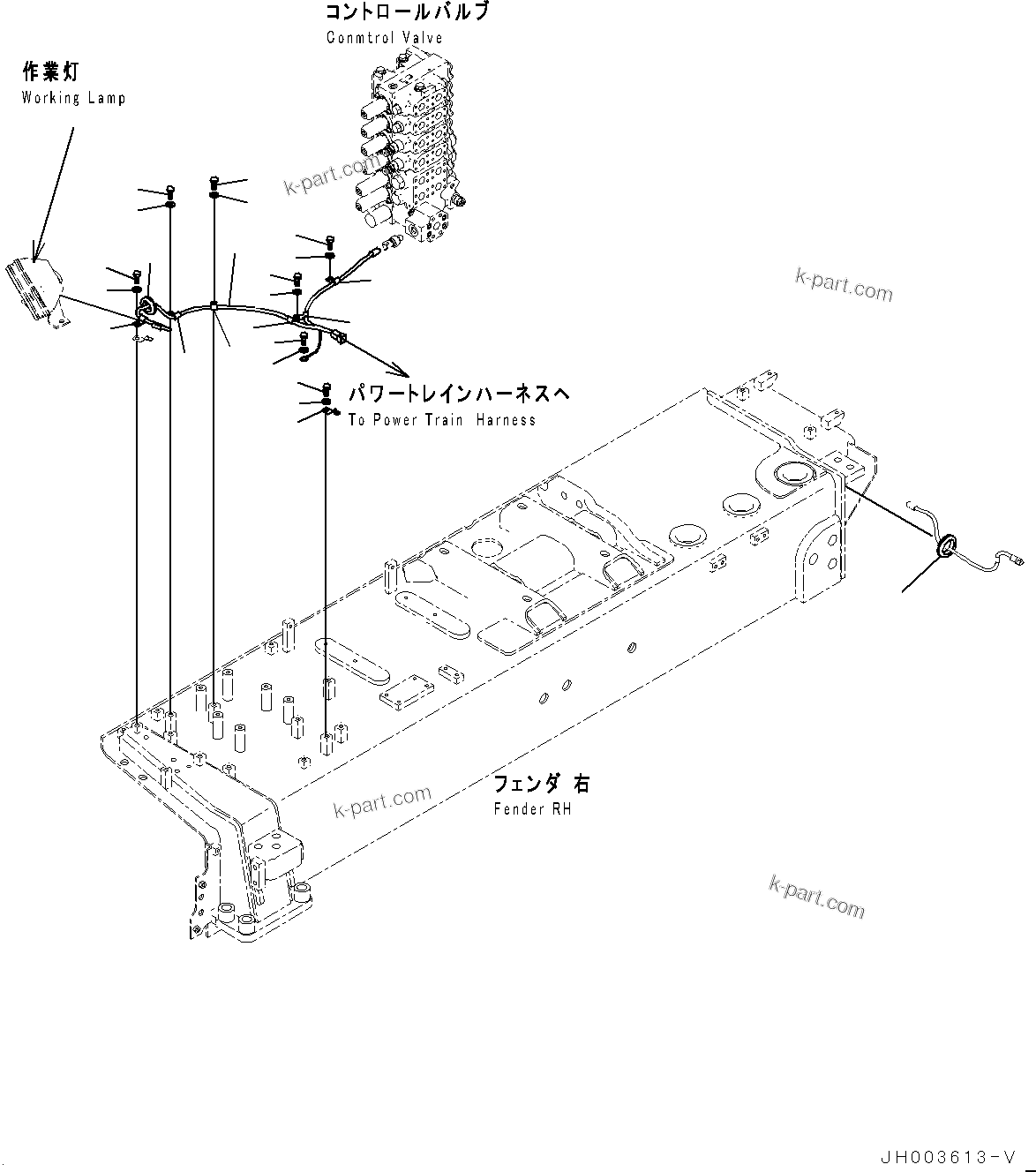 コントロールバルブ
Conmtrol Valve

作業灯
Working Lamp

k-part.com

k-part.com

パワートレインハーネスへ
To Power Train Harness

フェンダ 右
Fender RH

k-part.com

k-part.com

JH003613-V