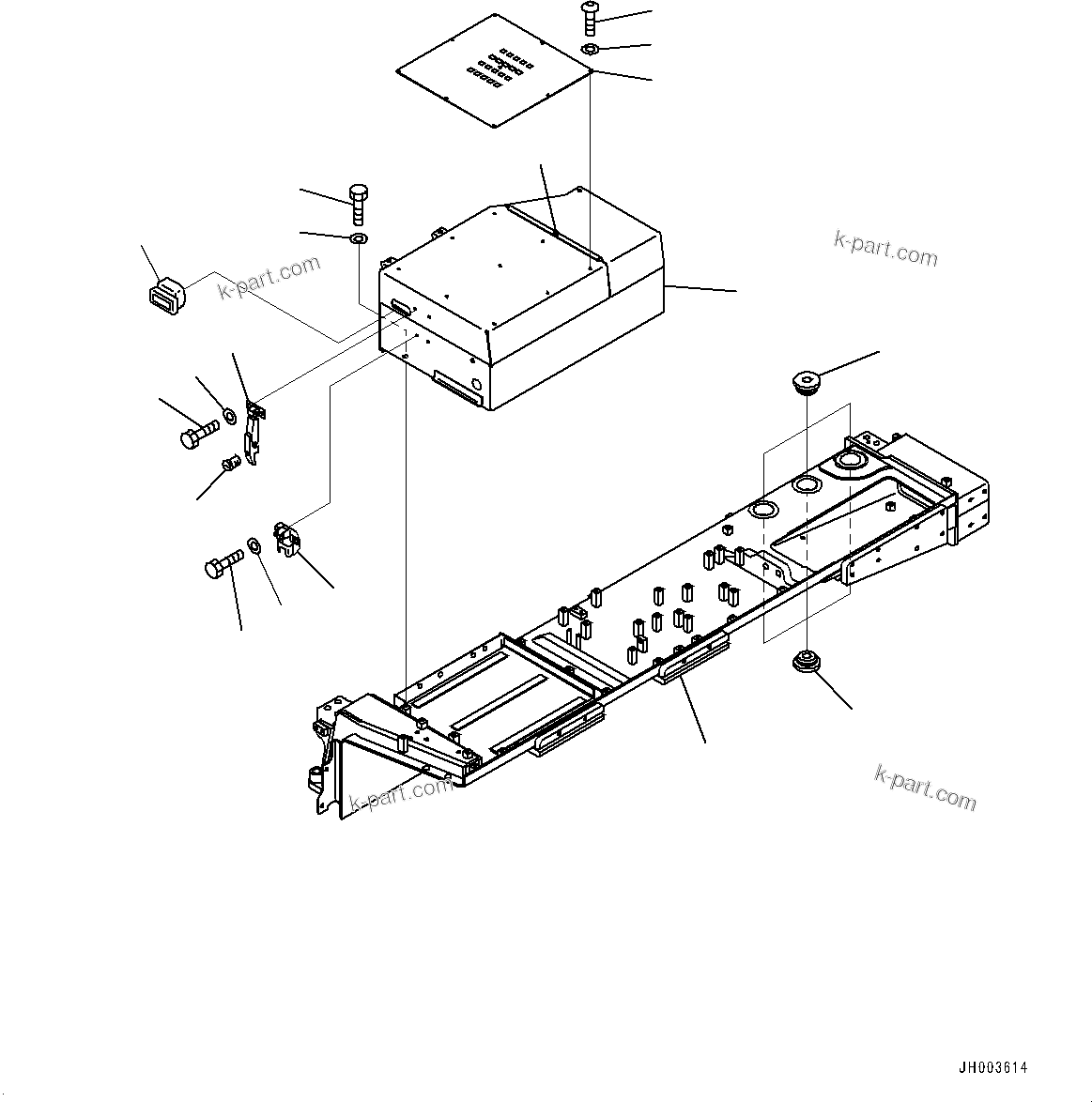 k-part.com
k-part.com
k-part.com
k-part.com
JH003614