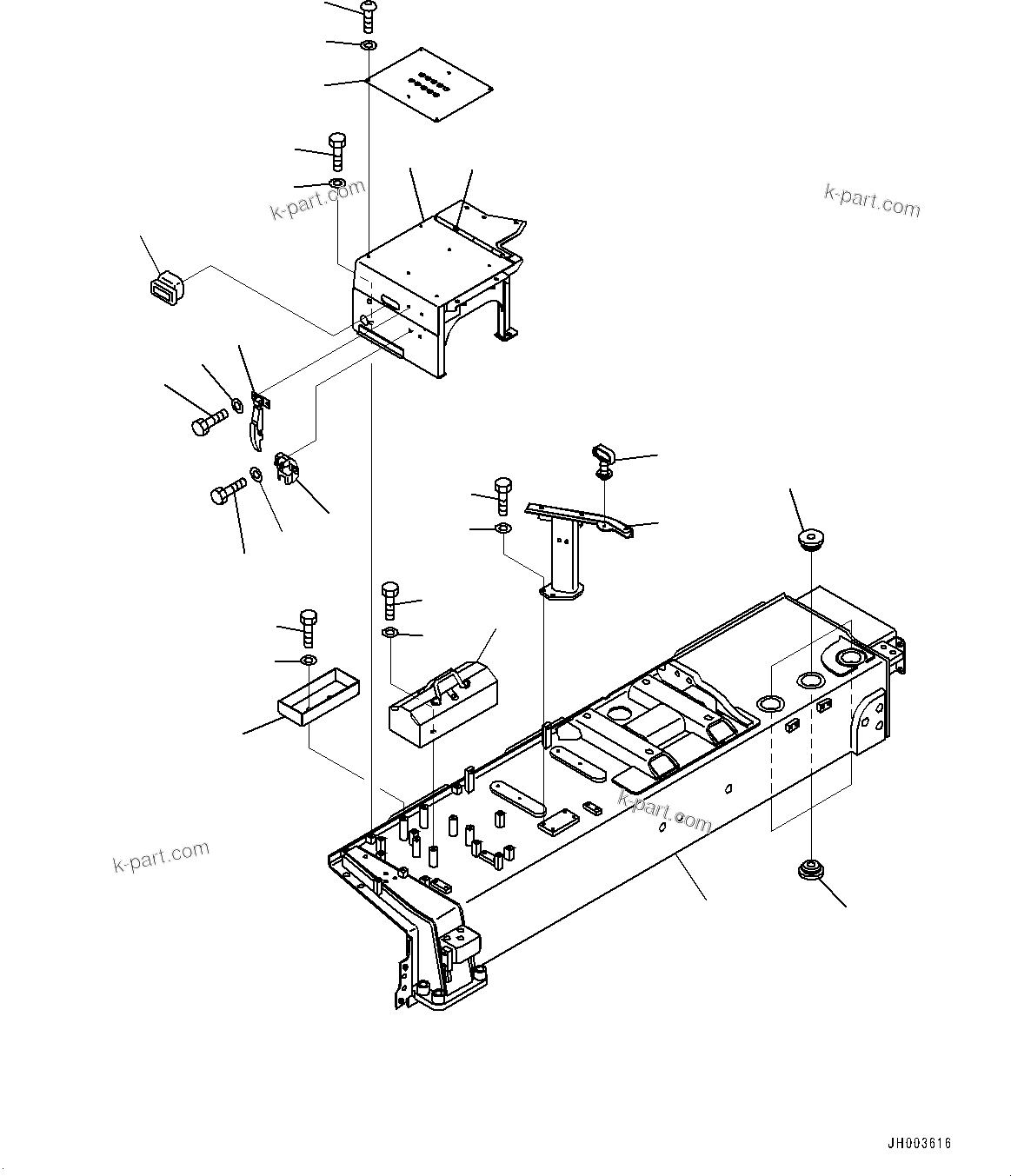 k-part.com

k-part.com

k-part.com

k-part.com

JH003616