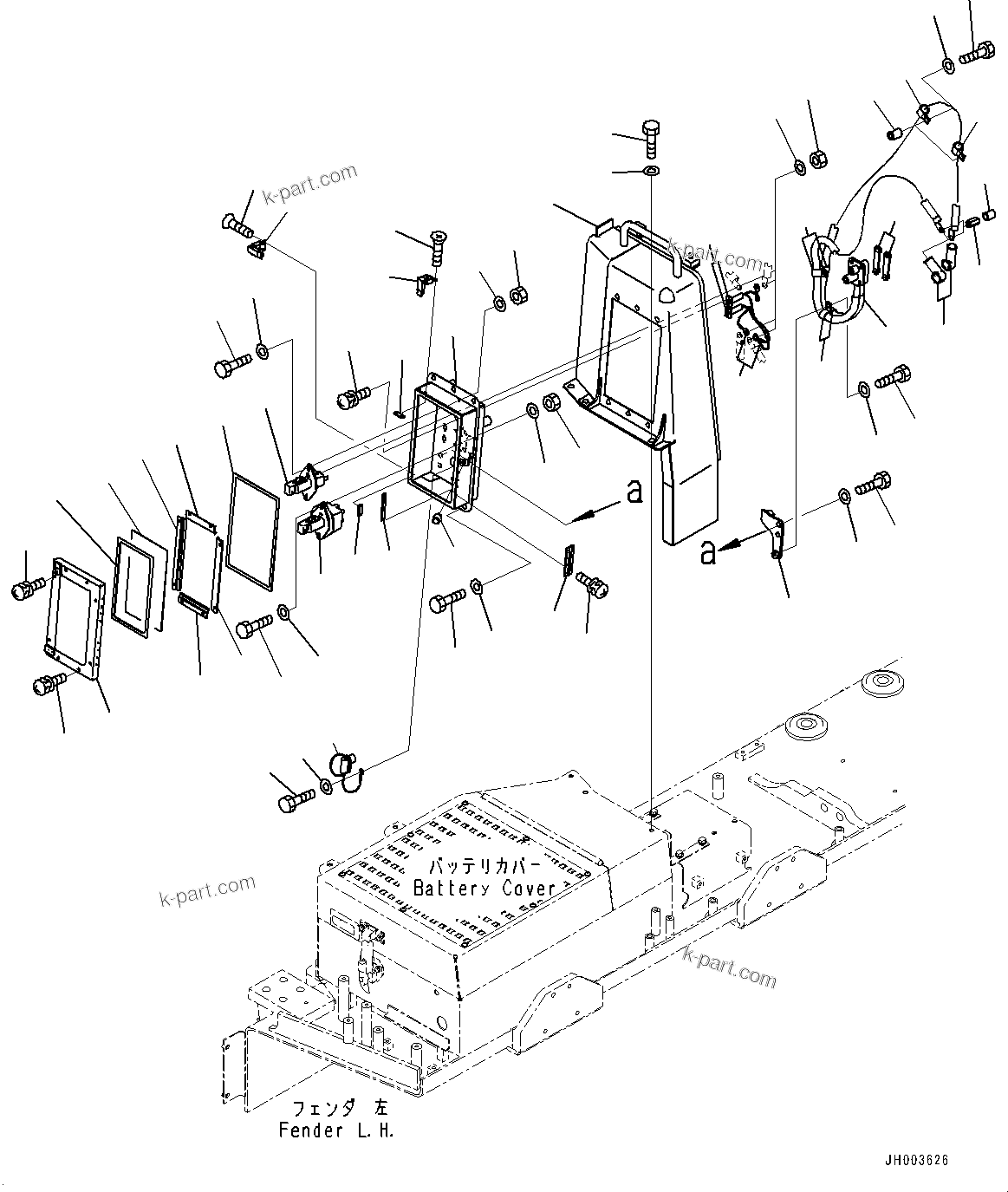 k-part.com

k-part.com

a

a

バッテリカバー
Battery Cover

k-part.com

k-part.com

フェンダ 左
Fender L.H.

JH003626