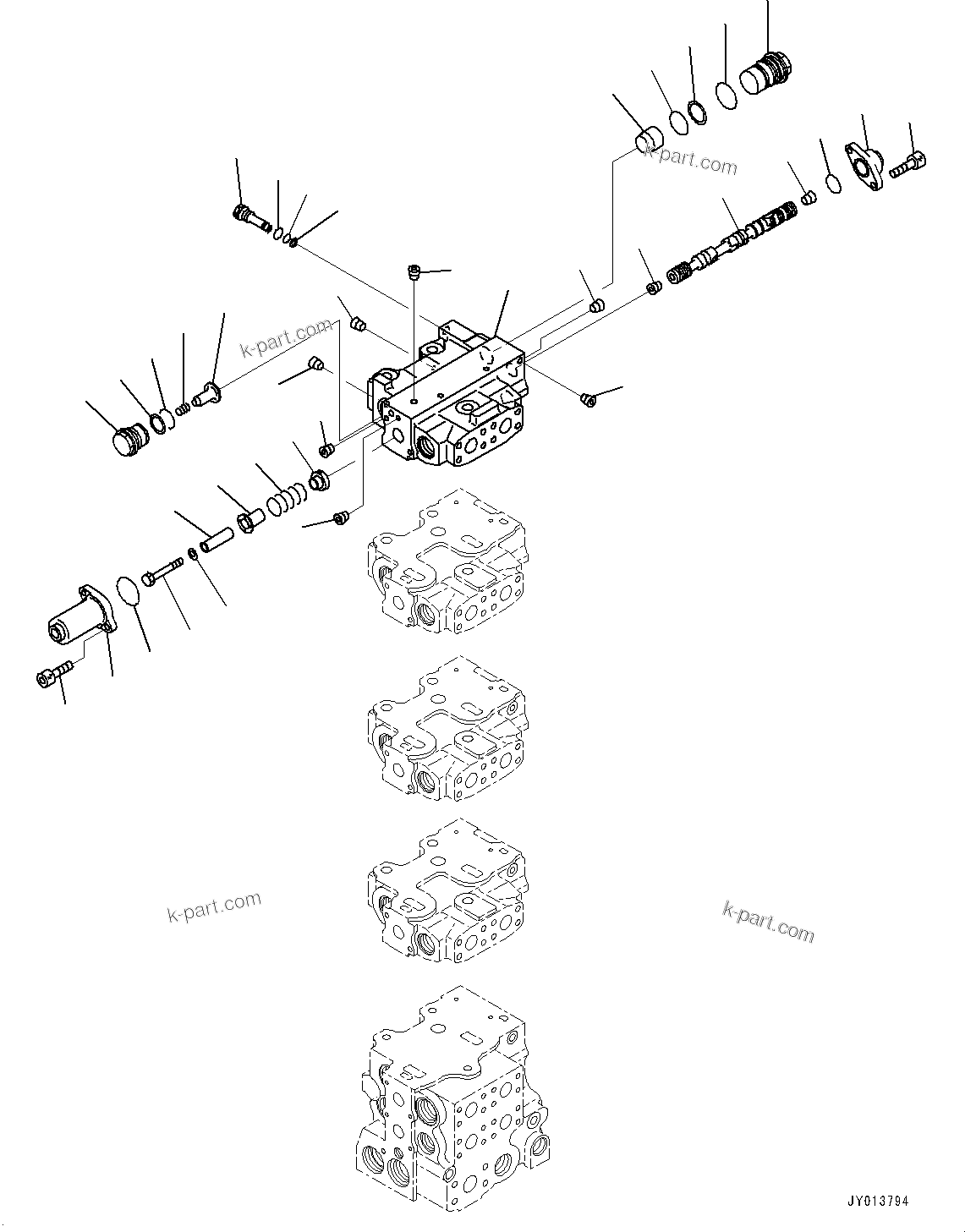 k-part.com

k-part.com

k-part.com

k-part.com

JY013794